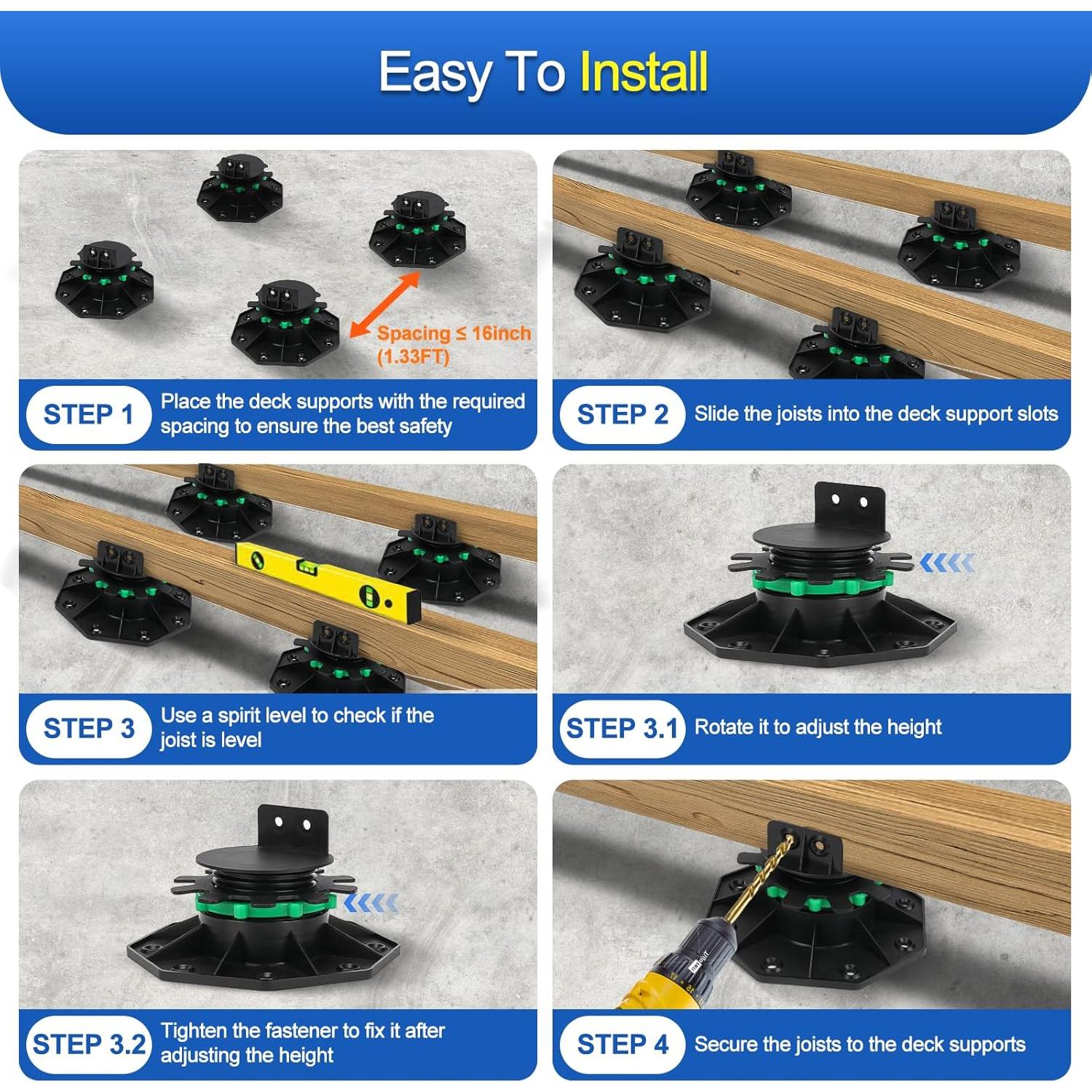 Easy To Install

Spacing ≤ 16inch (1.33FT)

STEP 1 Place the deck supports with the required spacing to ensure the best safety

STEP 2 Slide the joists into the deck support slots

STEP 3 Use a spirit level to check if the joist is level

STEP 3.1 Rotate it to adjust the height

STEP 3.2 Tighten the fastener to fix it after adjusting the height

STEP 4 Secure the joists to the deck supports