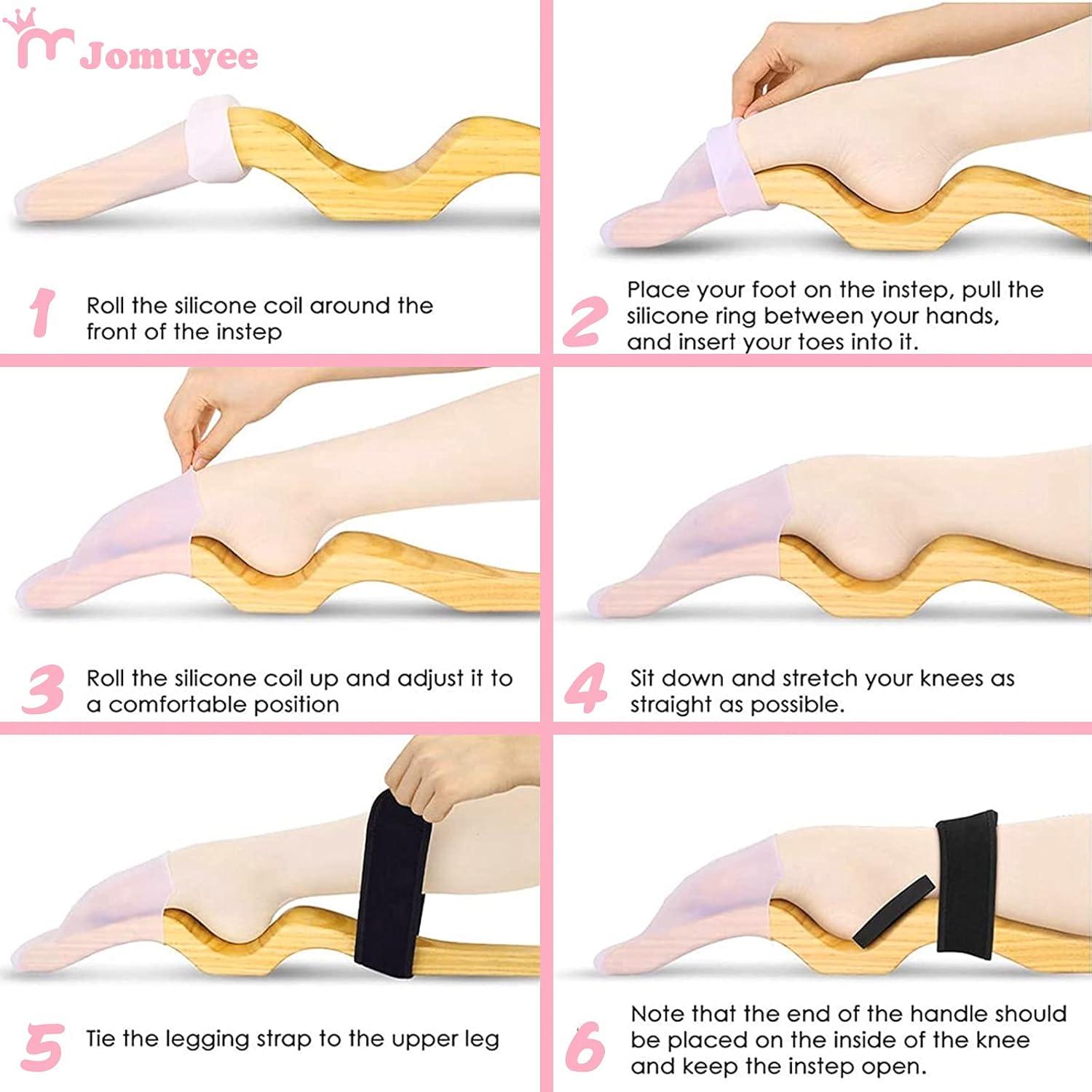 Jomuyee

1 Roll the silicone coil around the front of the instep

2 Place your foot on the instep, pull the silicone ring between your hands, and insert your toes into it.

3 Roll the silicone coil up and adjust it to a comfortable position

4 Sit down and stretch your knees as straight as possible.

5 Tie the legging strap to the upper leg

6 Note that the end of the handle should be placed on the inside of the knee and keep the instep open.