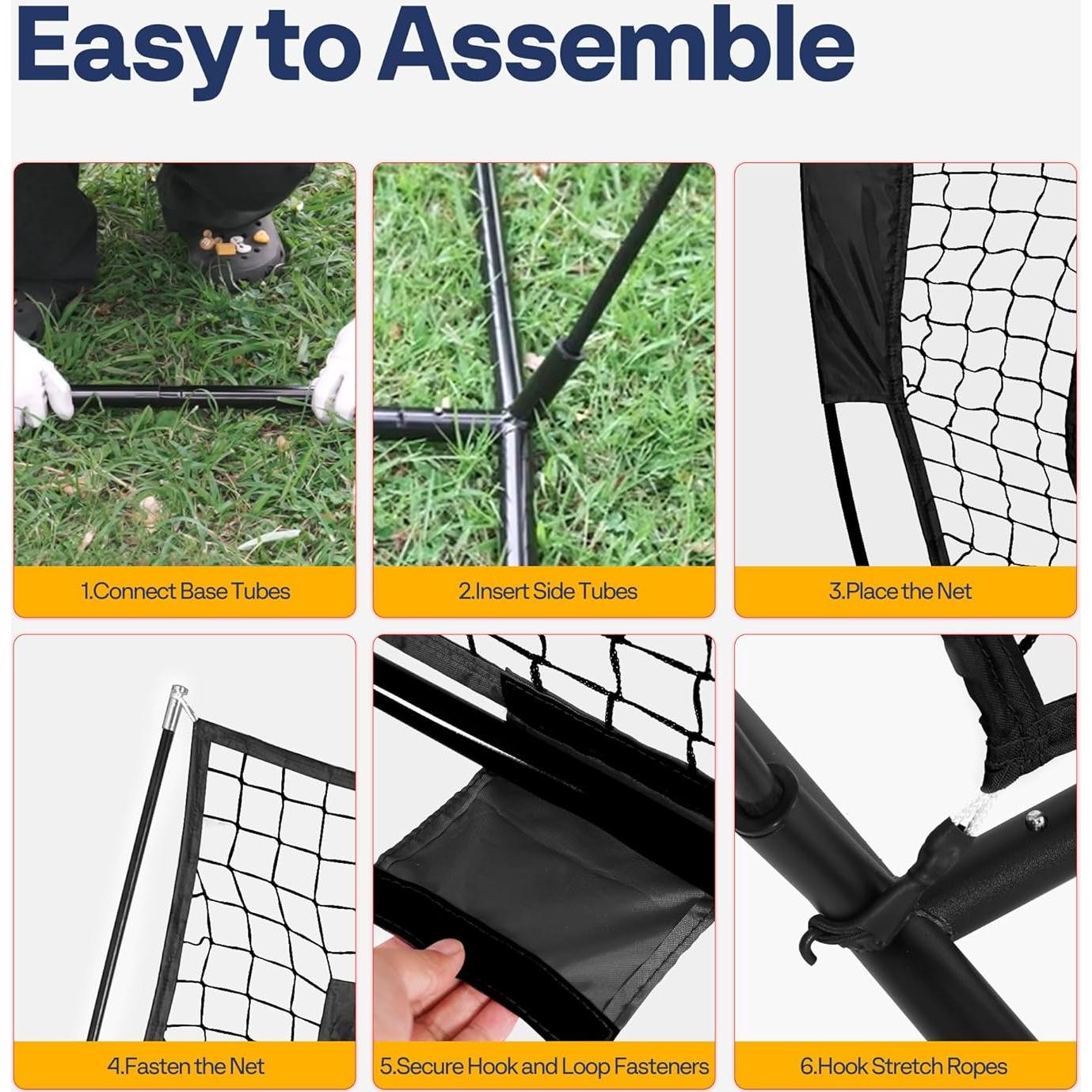 Easy to Assemble

1.Connect Base Tubes

2.Insert Side Tubes

3.Place the Net

4.Fasten the Net

5.Secure Hook and Loop Fasteners

6.Hook Stretch Ropes