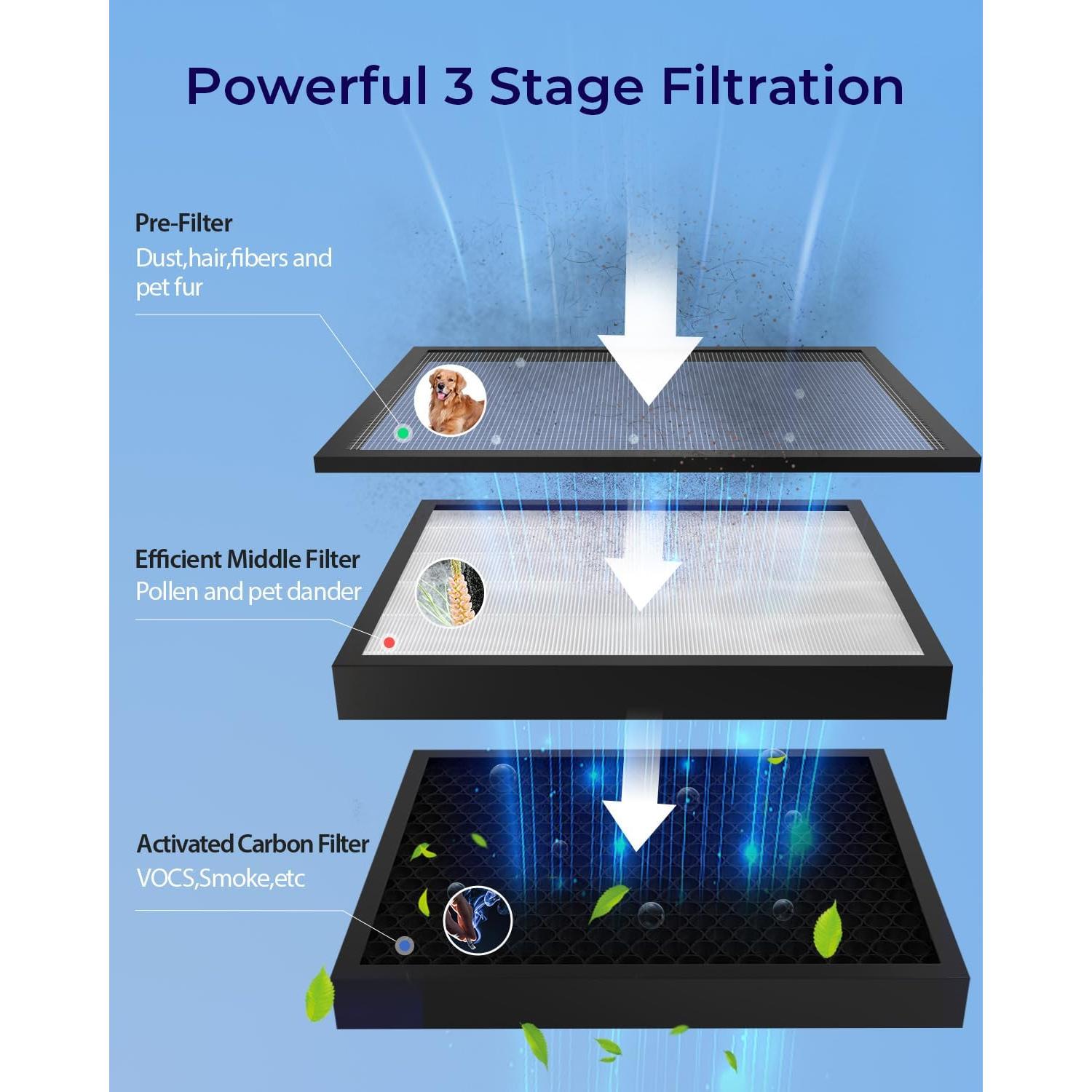 Powerful 3 Stage Filtration

Pre-Filter
Dust,hair,fibers and pet fur

Efficient Middle Filter
Pollen and pet dander

Activated Carbon Filter
VOCS,Smoke,etc