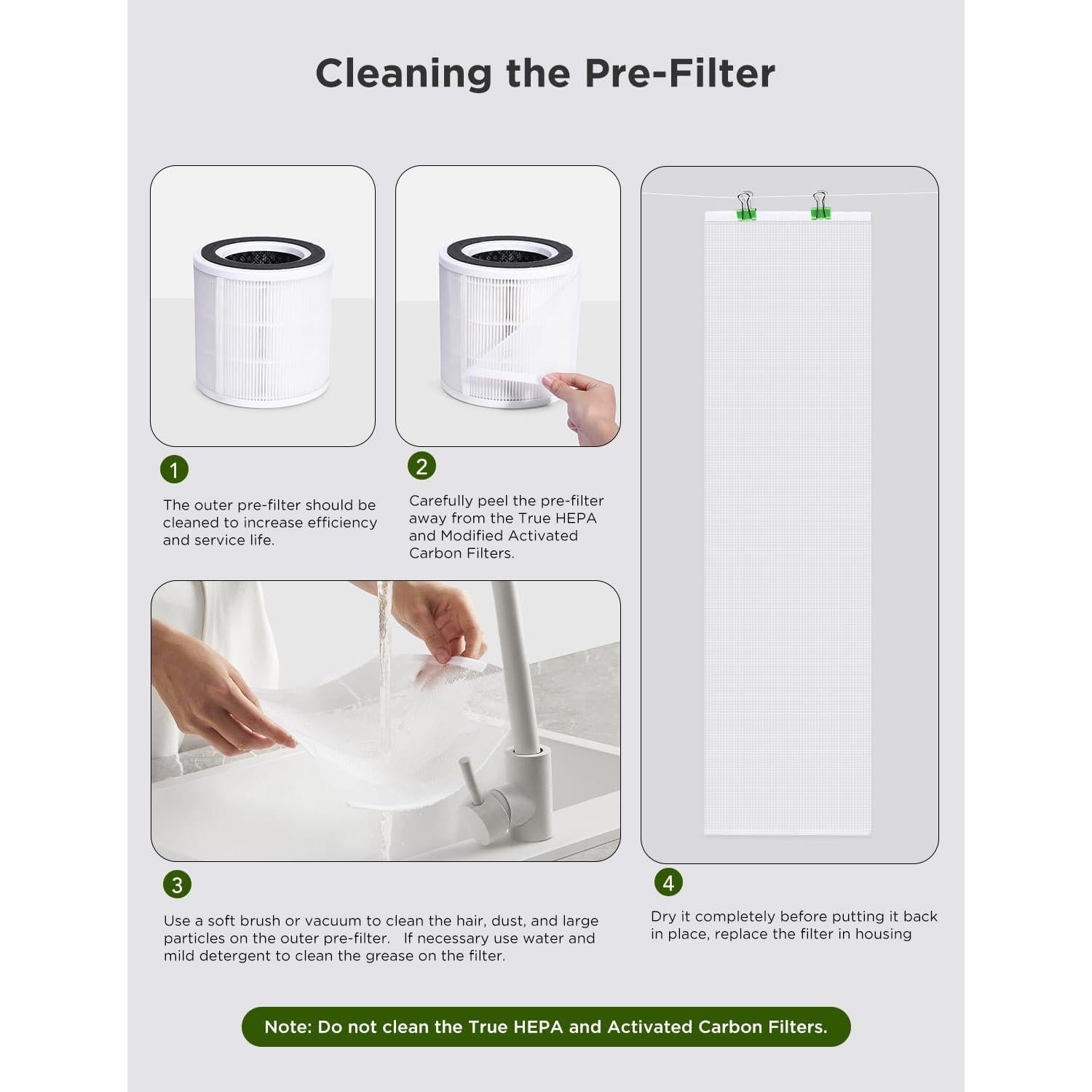 Cleaning the Pre-Filter

1

The outer pre-filter should be cleaned to increase efficiency and service life.

2

Carefully peel the pre-filter away from the True HEPA and Modified Activated Carbon Filters.

3

Use a soft brush or vacuum to clean the hair, dust, and large particles on the outer pre-filter.  If necessary use water and mild detergent to clean the grease on the filter.

4

Dry it completely before putting it back in place, replace the filter in housing

Note: Do not clean the True HEPA and Activated Carbon Filters.