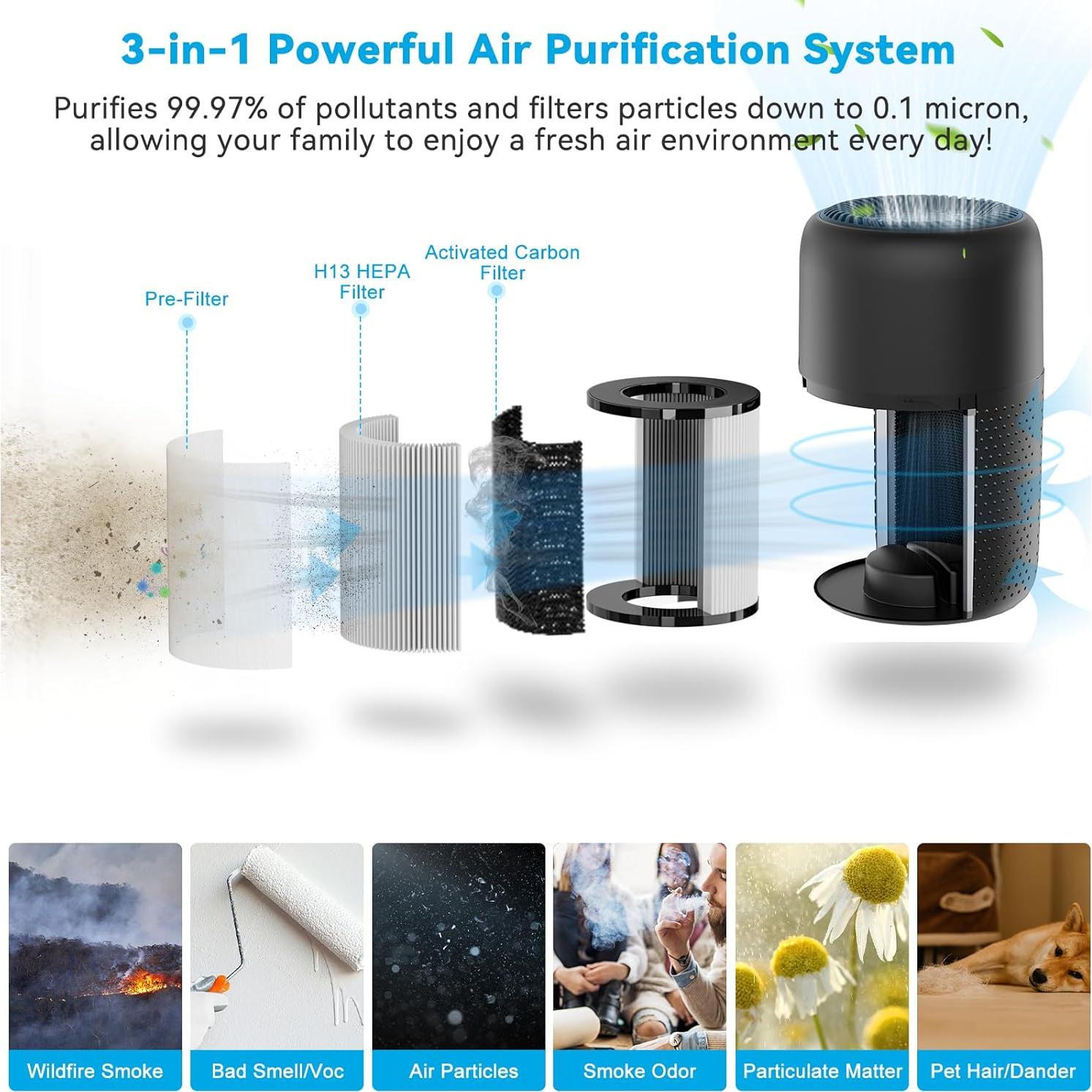 3-in-1 Powerful Air Purification System

Purifies 99.97% of pollutants and filters particles down to 0.1 micron, allowing your family to enjoy a fresh air environment every day!

Pre-Filter

H13 HEPA Filter

Activated Carbon Filter

Wildfire Smoke

Bad Smell/Voc

Air Particles

Smoke Odor

Particulate Matter

Pet Hair/Dander