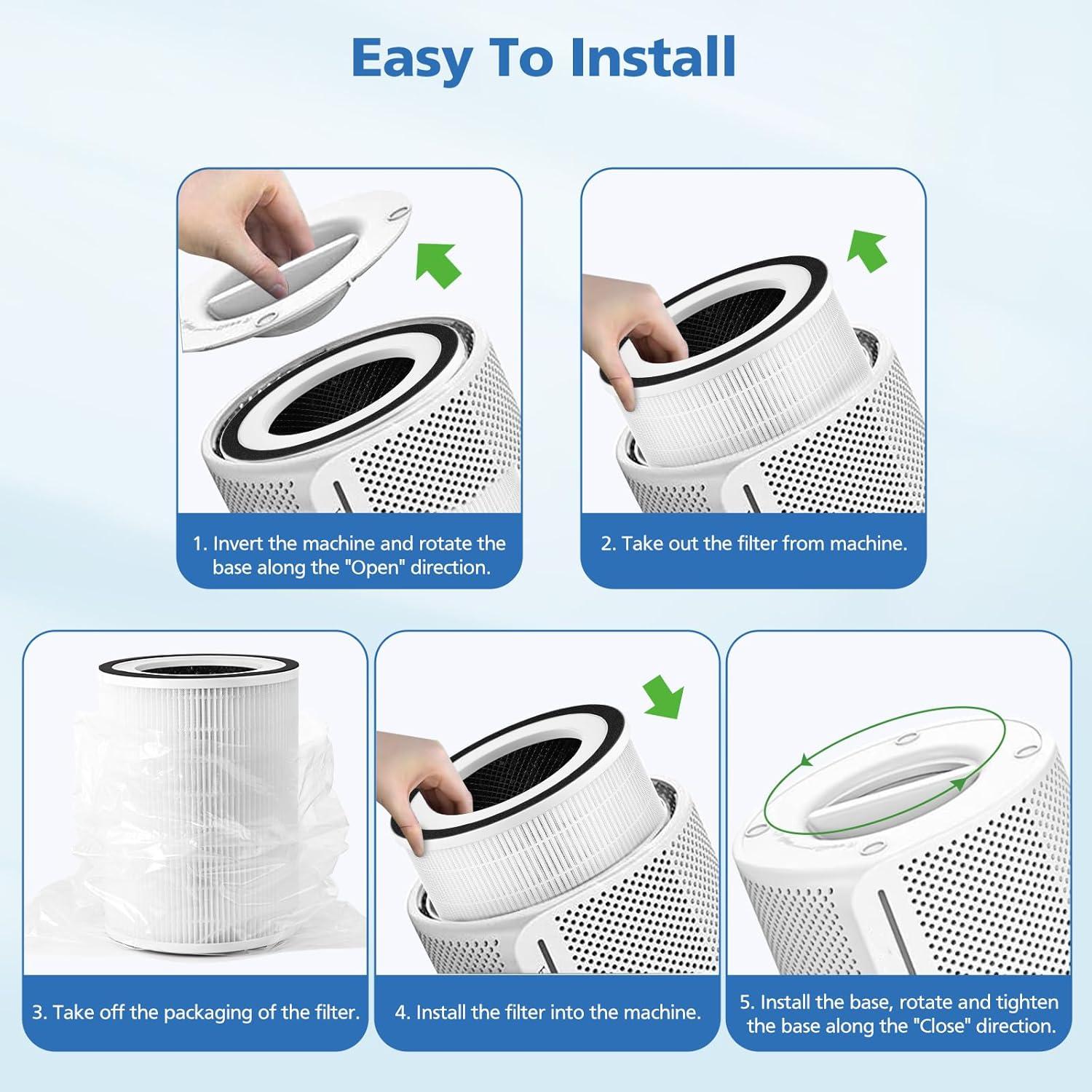 Easy To Install

1. Invert the machine and rotate the base along the "Open" direction.

2. Take out the filter from machine.

3. Take off the packaging of the filter.

4. Install the filter into the machine.

5. Install the base, rotate and tighten the base along the "Close" direction.