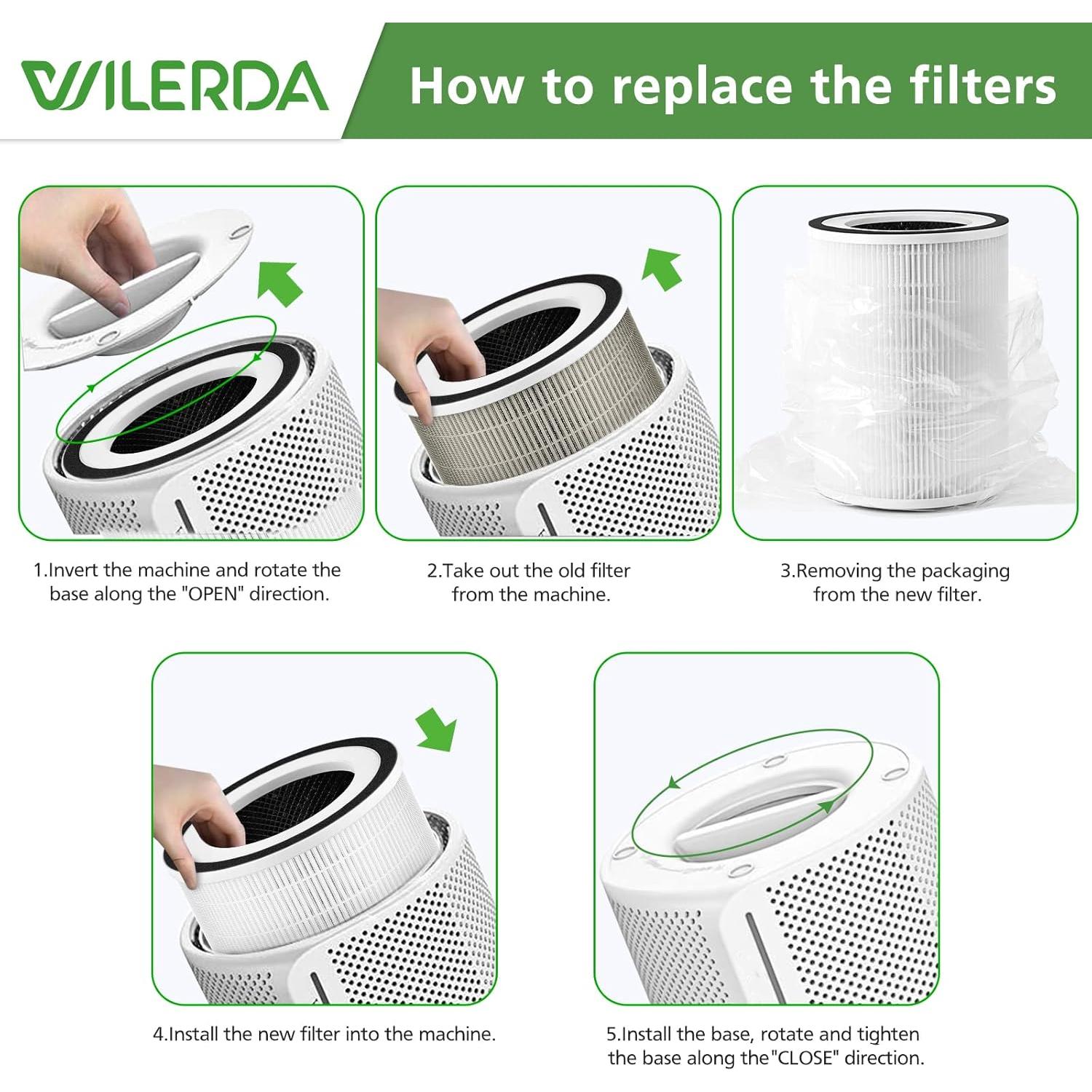 WILERDA

How to replace the filters

1.Invert the machine and rotate the base along the "OPEN" direction.

2.Take out the old filter from the machine.

3.Removing the packaging from the new filter.

4.Install the new filter into the machine.

5.Install the base, rotate and tighten the base along the"CLOSE" direction.