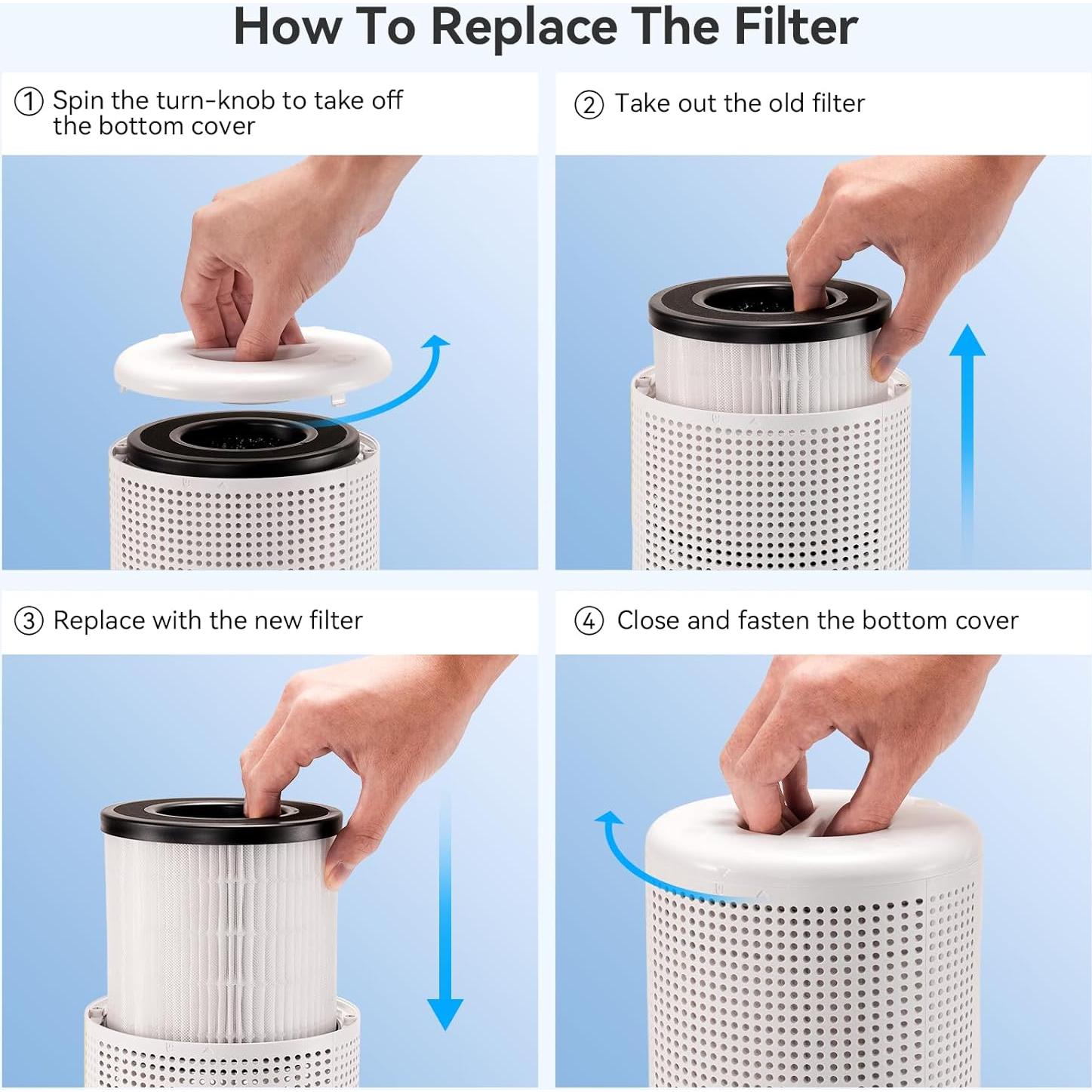 How To Replace The Filter

① Spin the turn-knob to take off the bottom cover

② Take out the old filter

③ Replace with the new filter

④ Close and fasten the bottom cover