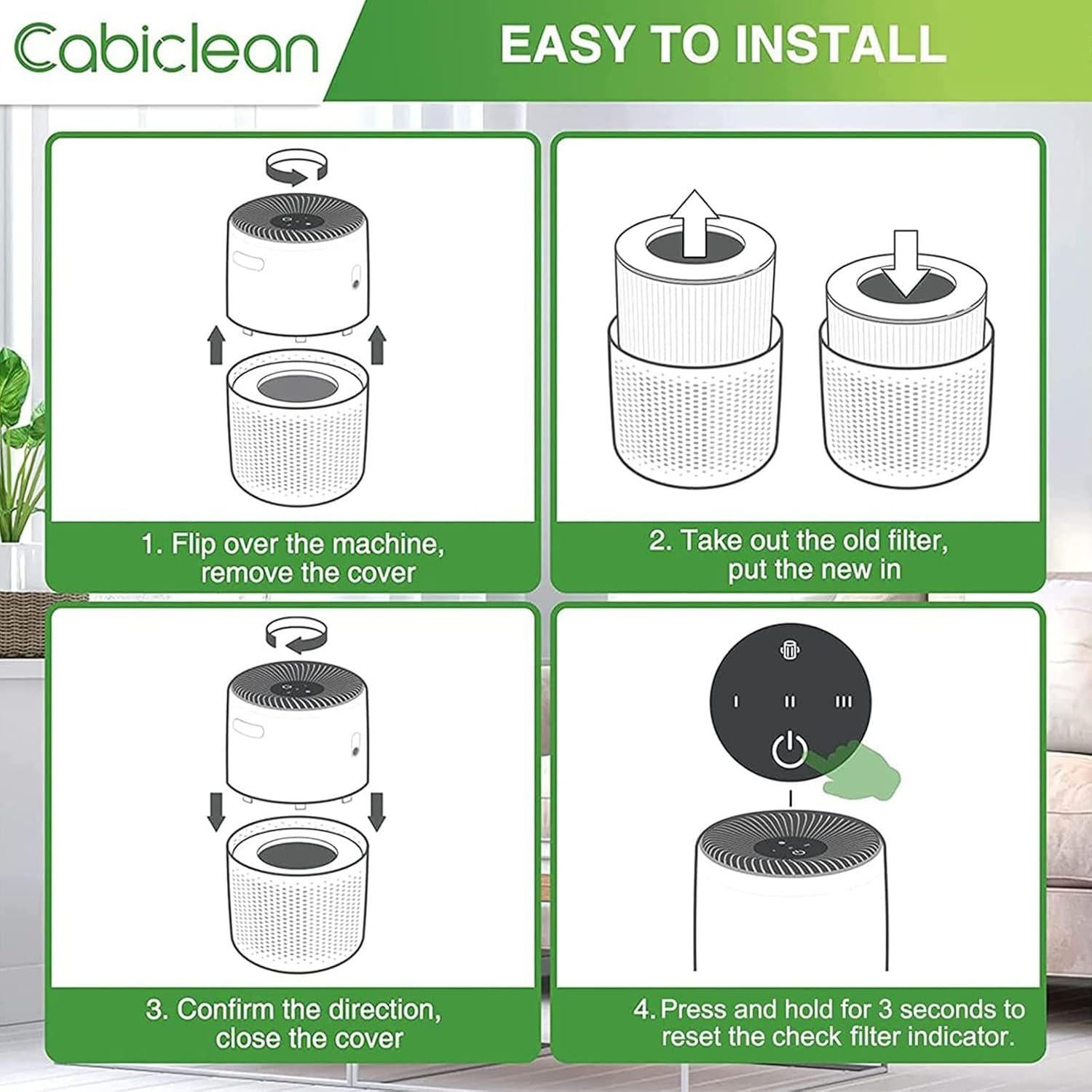 Cabiclean

EASY TO INSTALL

1. Flip over the machine, remove the cover

2. Take out the old filter, put the new in

3. Confirm the direction, close the cover

I II III

4. Press and hold for 3 seconds to reset the check filter indicator.