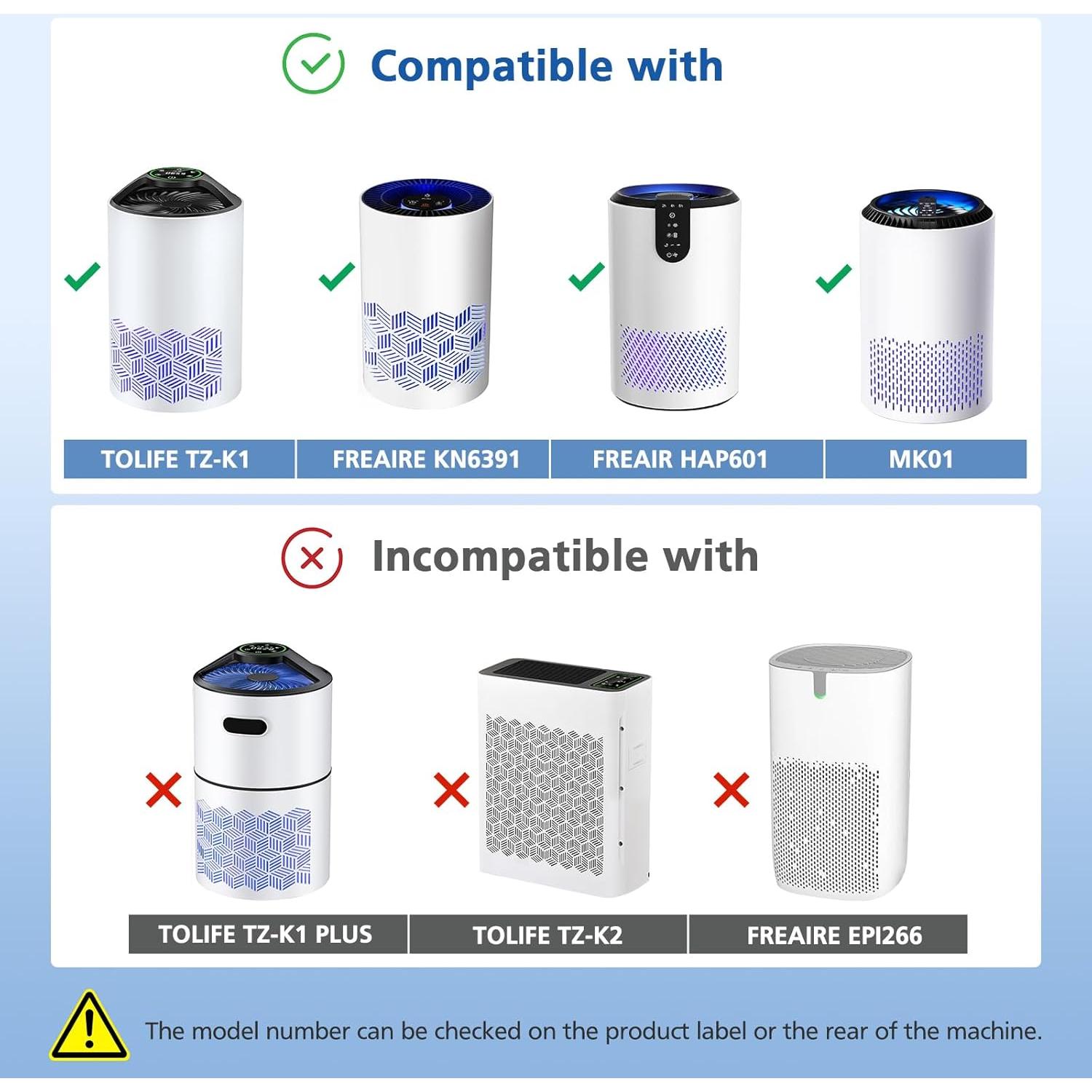 Compatible with

TOLIFE TZ-K1
FREAIRE KN6391
FREAIR HAP601
MK01

Incompatible with

TOLIFE TZ-K1 PLUS
TOLIFE TZ-K2
FREAIRE EPI266

The model number can be checked on the product label or the rear of the machine.