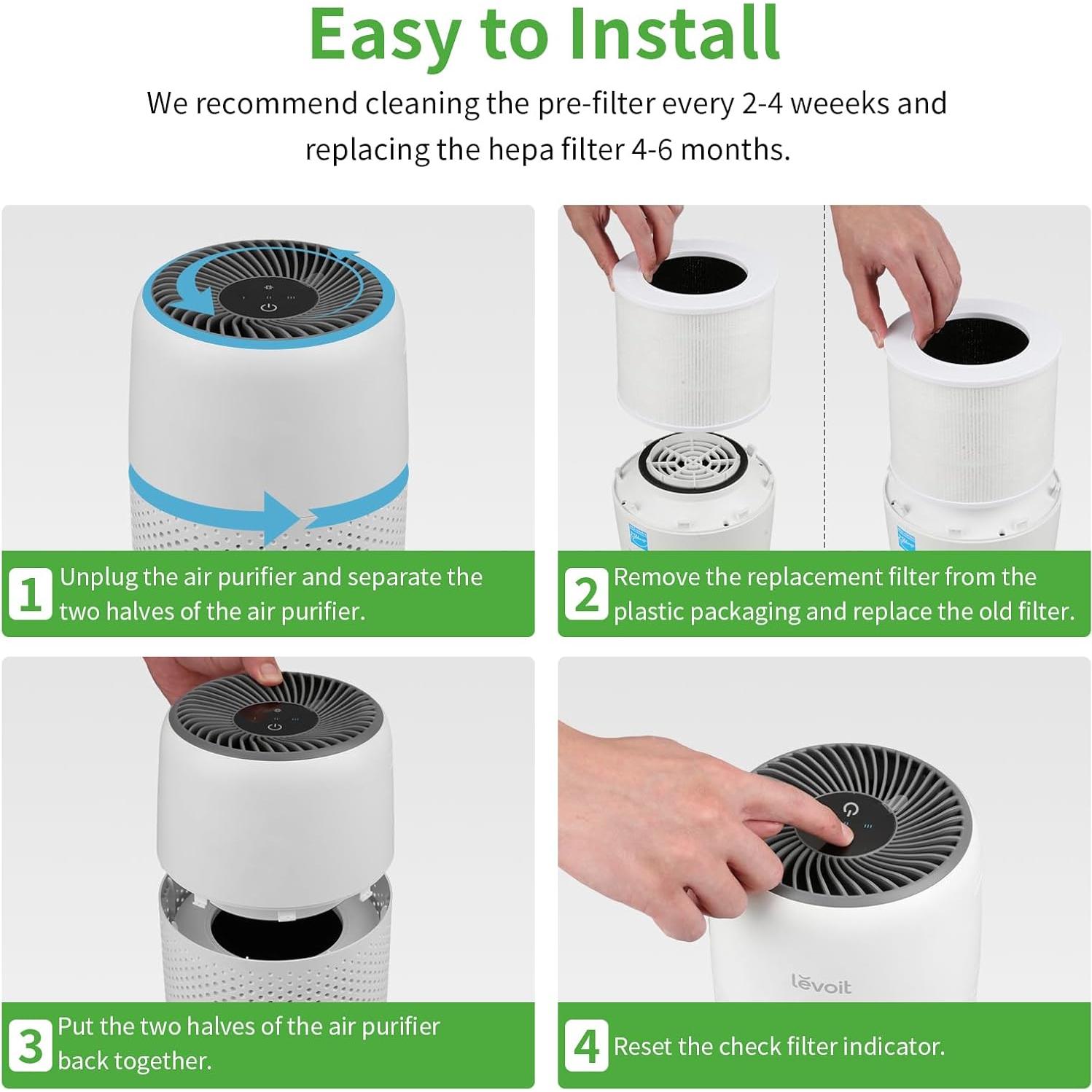 Easy to Install

We recommend cleaning the pre-filter every 2-4 weeeks and replacing the hepa filter 4-6 months.

1 Unplug the air purifier and separate the two halves of the air purifier.

2 Remove the replacement filter from the plastic packaging and replace the old filter.

3 Put the two halves of the air purifier back together.

levoit

4 Reset the check filter indicator.