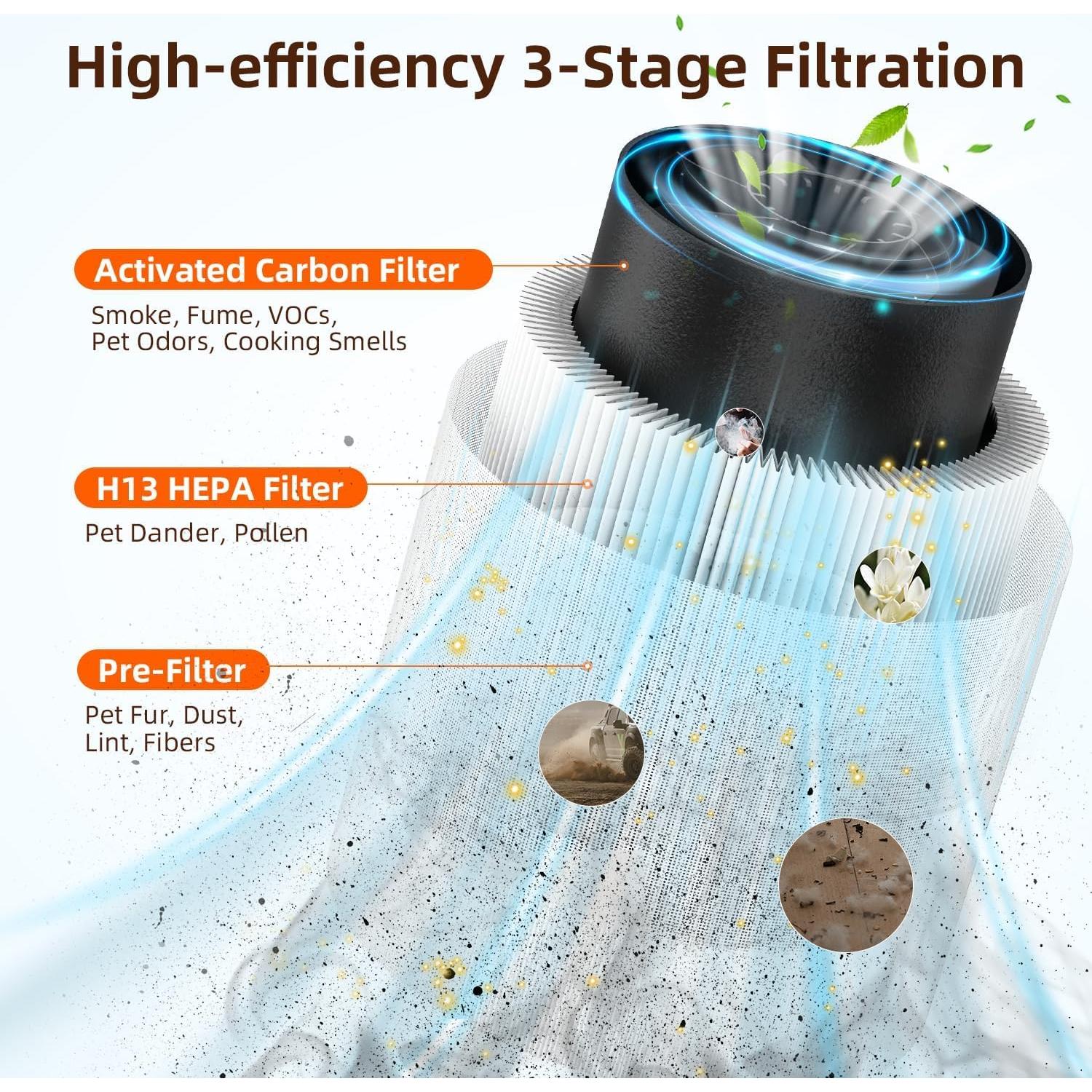 High-efficiency 3-Stage Filtration

Activated Carbon Filter

Smoke, Fume, VOCs,
Pet Odors, Cooking Smells

H13 HEPA Filter

Pet Dander, Pollen

Pre-Filter

Pet Fur, Dust,
Lint, Fibers