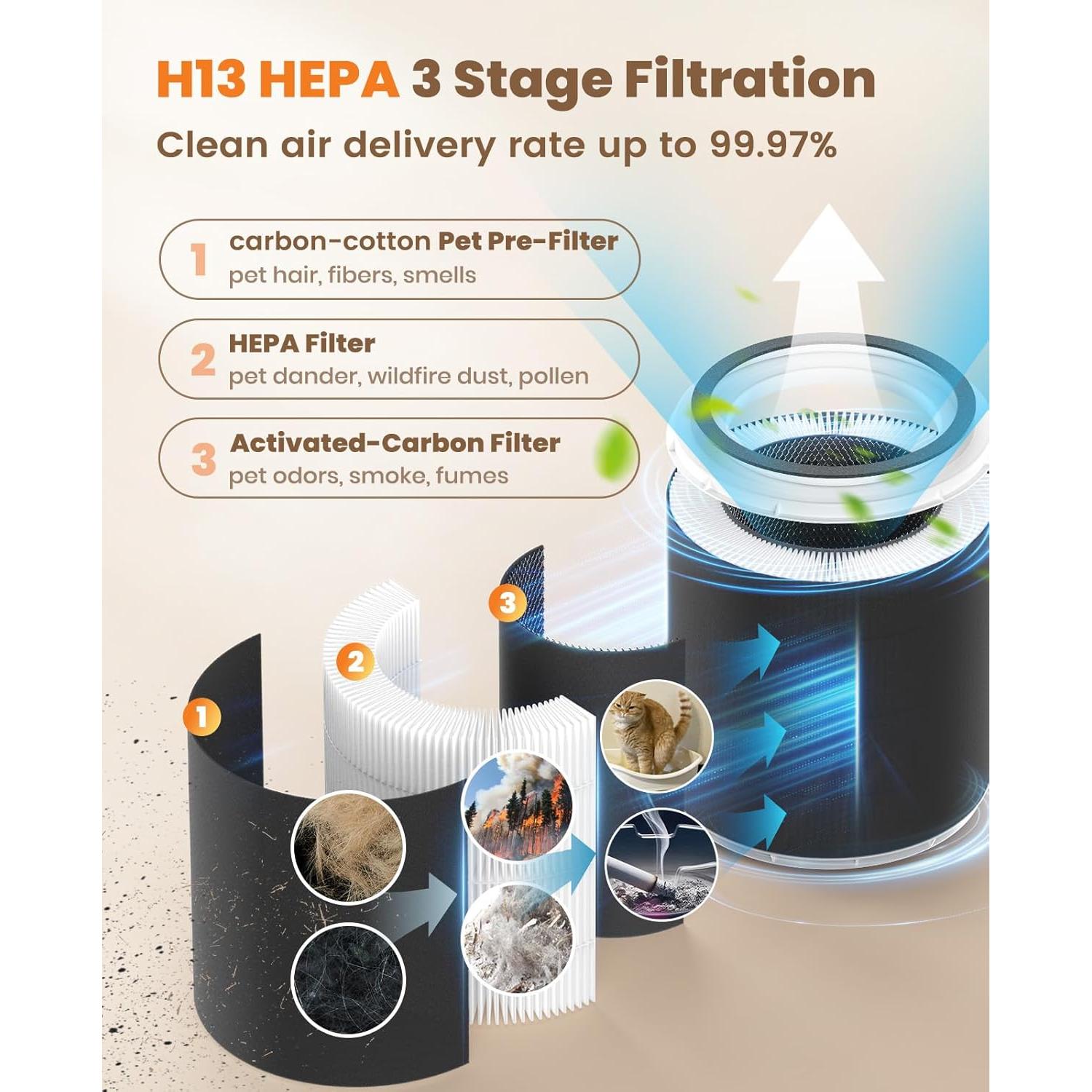 H13 HEPA 3 Stage Filtration
Clean air delivery rate up to 99.97%

1 carbon-cotton Pet Pre-Filter
pet hair, fibers, smells

2 HEPA Filter
pet dander, wildfire dust, pollen

3 Activated-Carbon Filter
pet odors, smoke, fumes

3

2

1