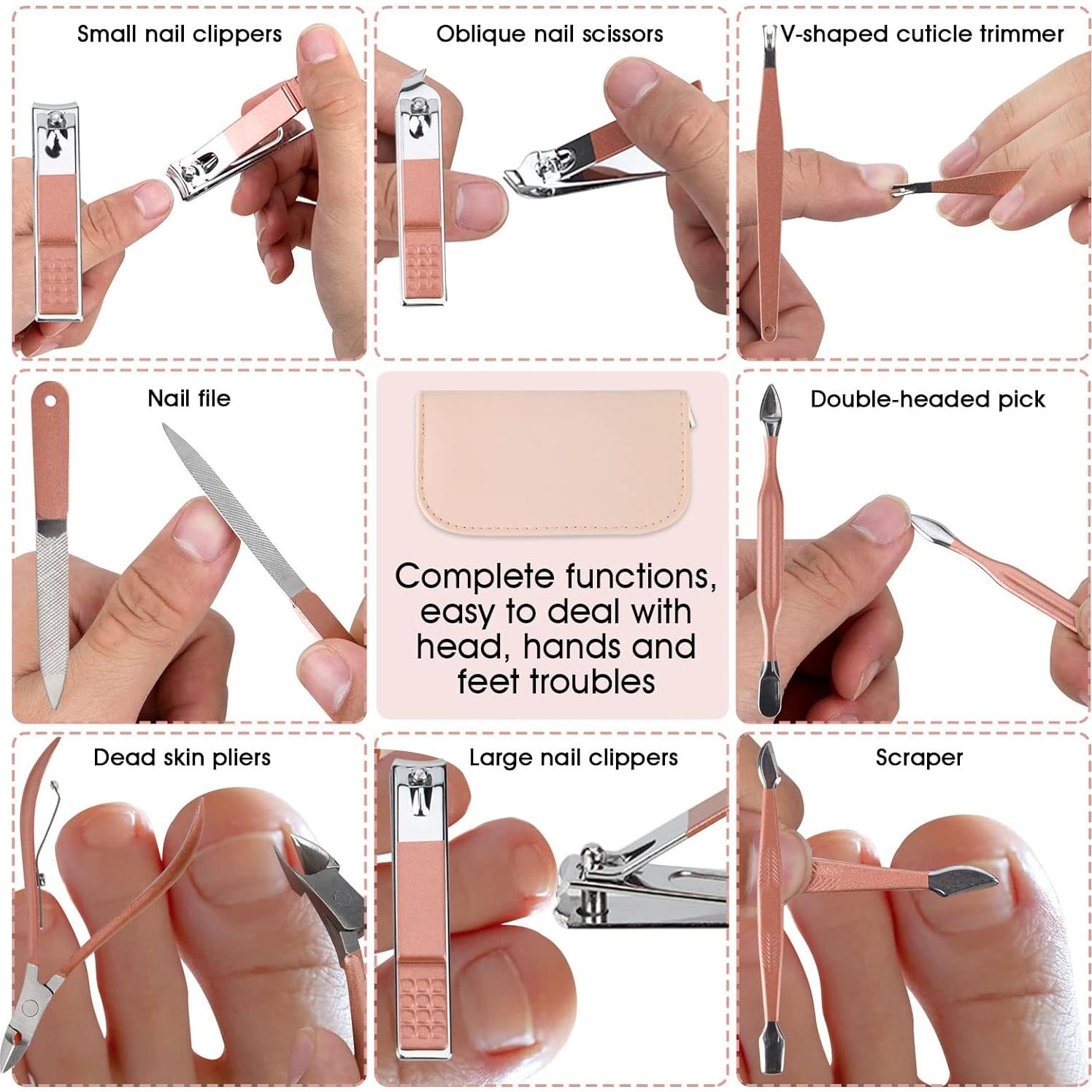 Small nail clippers

Oblique nail scissors

V-shaped cuticle trimmer

Nail file

Complete functions, easy to deal with head, hands and feet troubles

Double-headed pick

Dead skin pliers

Large nail clippers

Scraper