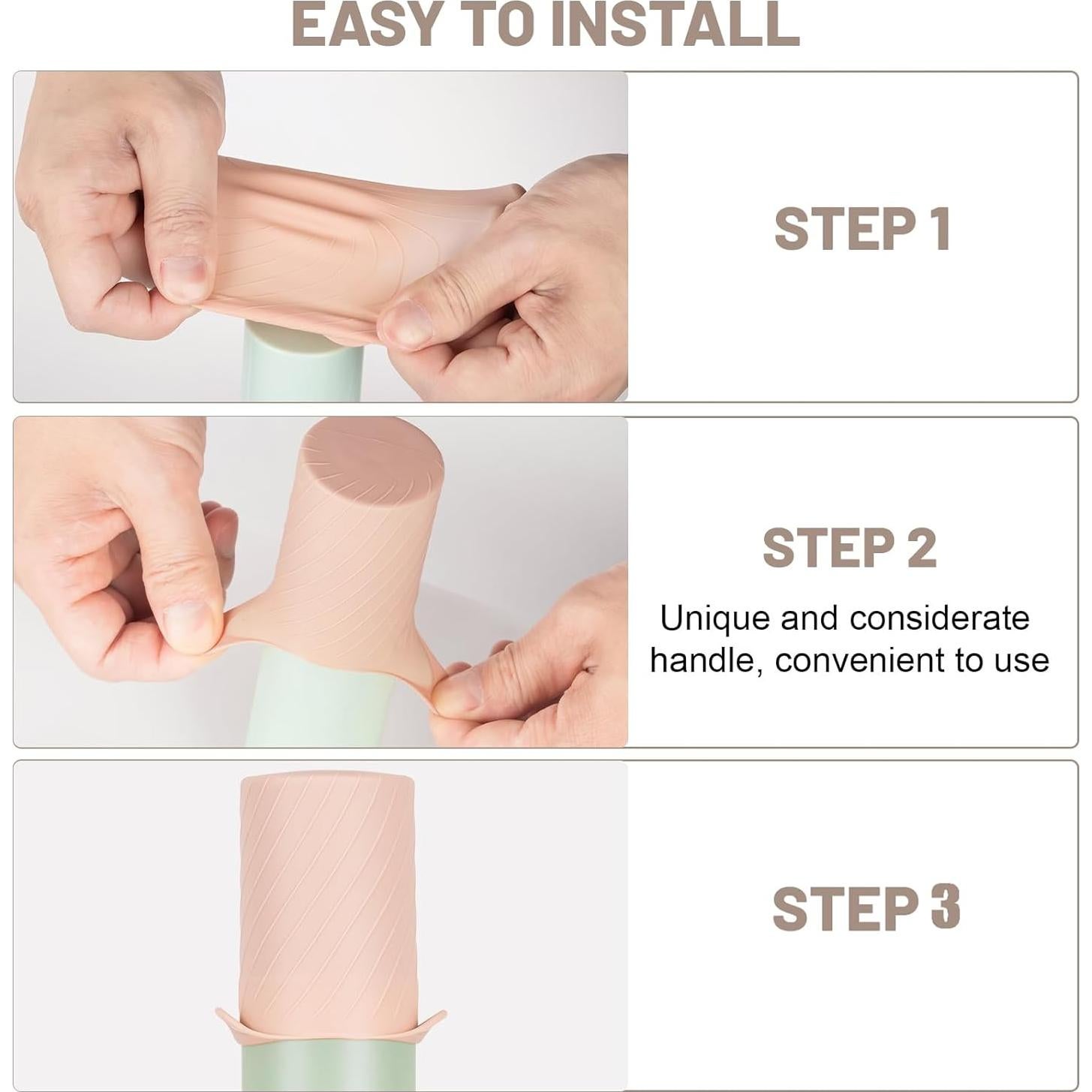 EASY TO INSTALL

STEP 1

STEP 2

Unique and considerate handle, convenient to use

STEP 3