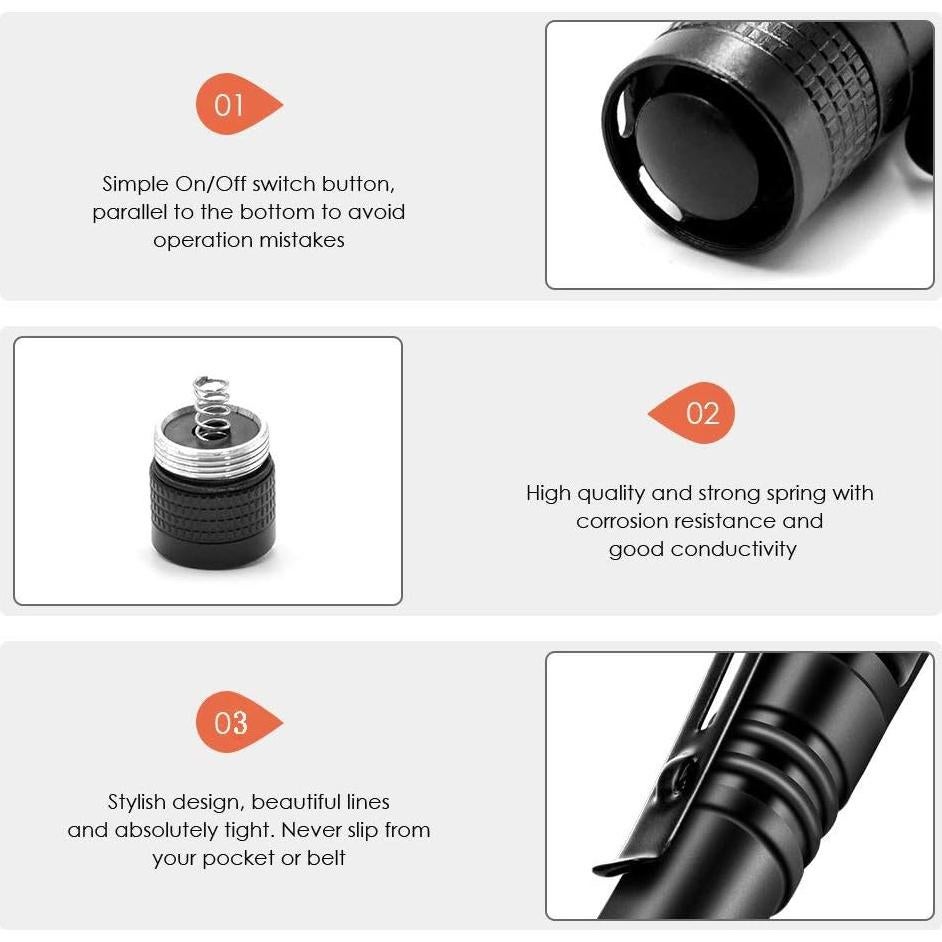 01

Simple On/Off switch button, parallel to the bottom to avoid operation mistakes

02

High quality and strong spring with corrosion resistance and good conductivity

03

Stylish design, beautiful lines and absolutely tight. Never slip from your pocket or belt