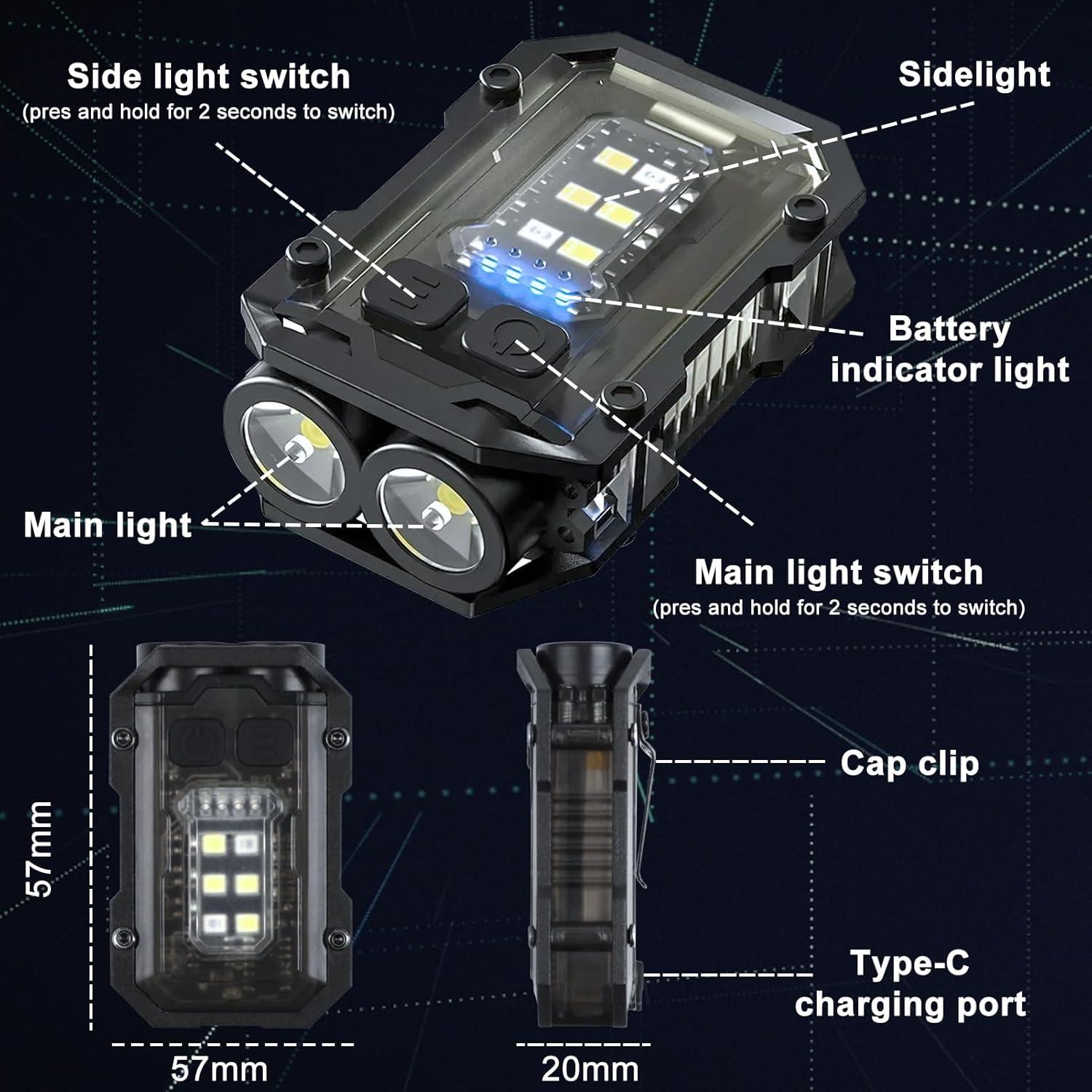 Side light switch
(pres and hold for 2 seconds to switch)

Sidelight

Battery indicator light

Main light

Main light switch
(pres and hold for 2 seconds to switch)

57mm

57mm

Cap clip

Type-C charging port

20mm