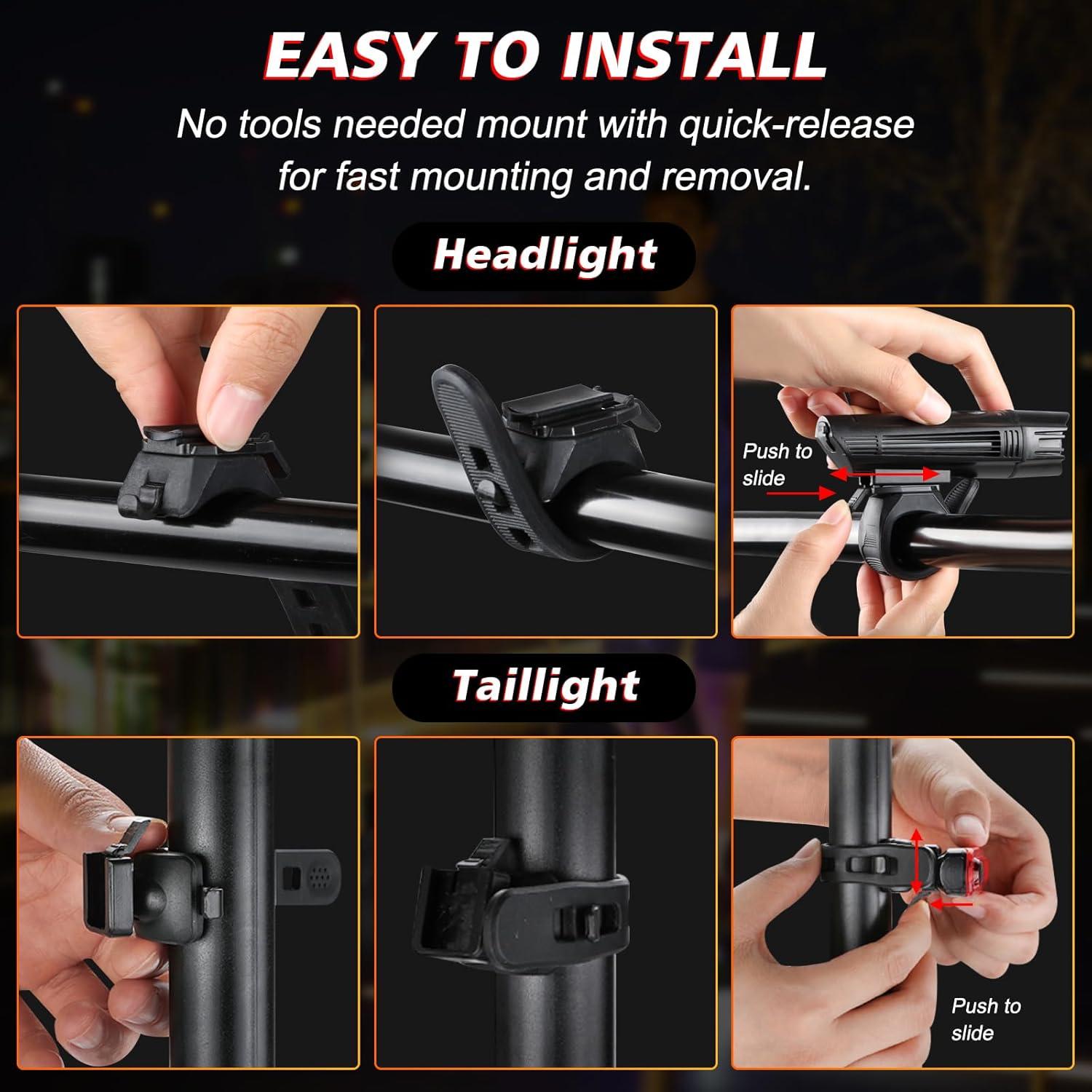 EASY TO INSTALL

No tools needed mount with quick-release for fast mounting and removal.

Headlight

Push to slide

Taillight

Push to slide