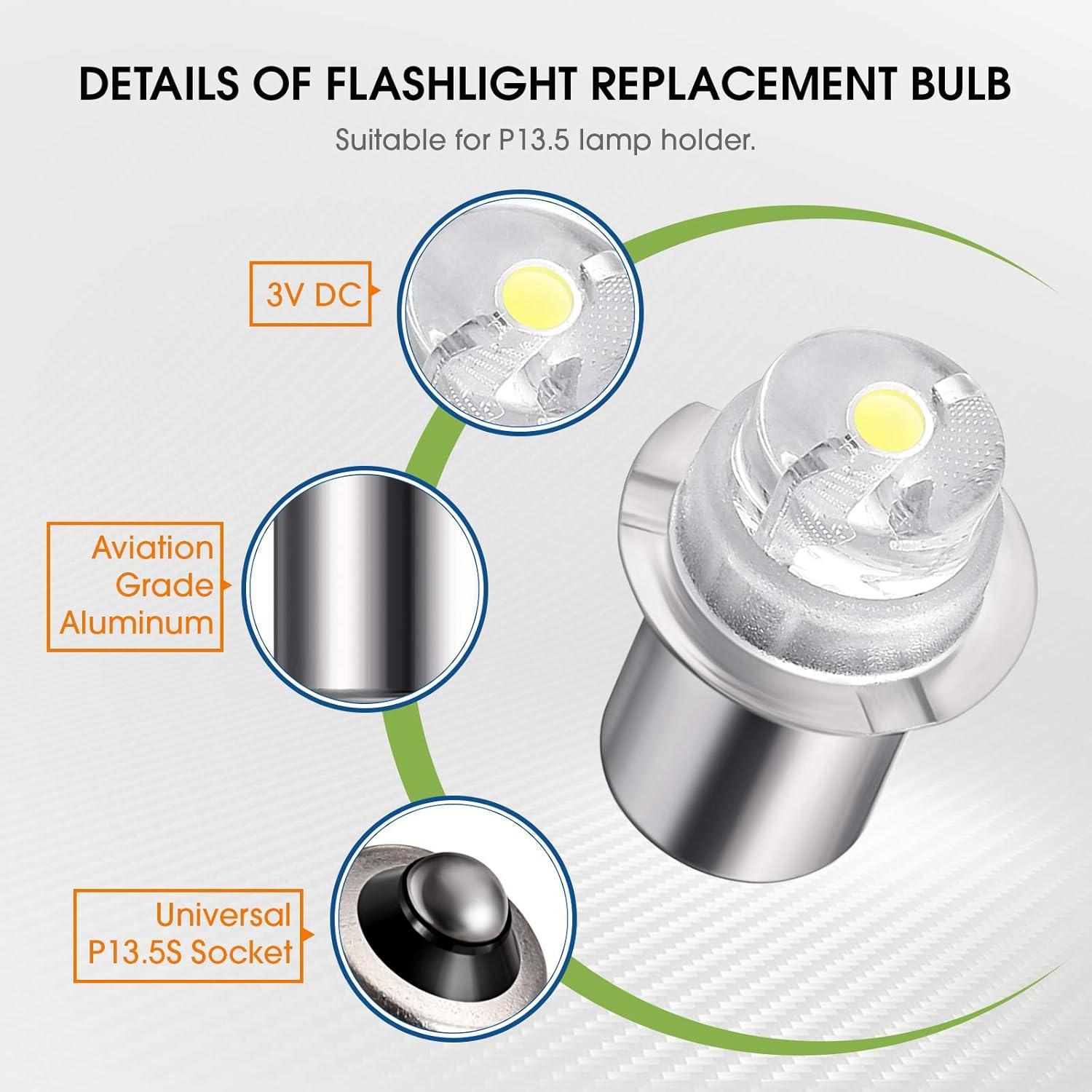 DETAILS OF FLASHLIGHT REPLACEMENT BULB

Suitable for P13.5 lamp holder.

3V DC

Aviation Grade Aluminum

Universal P13.5S Socket