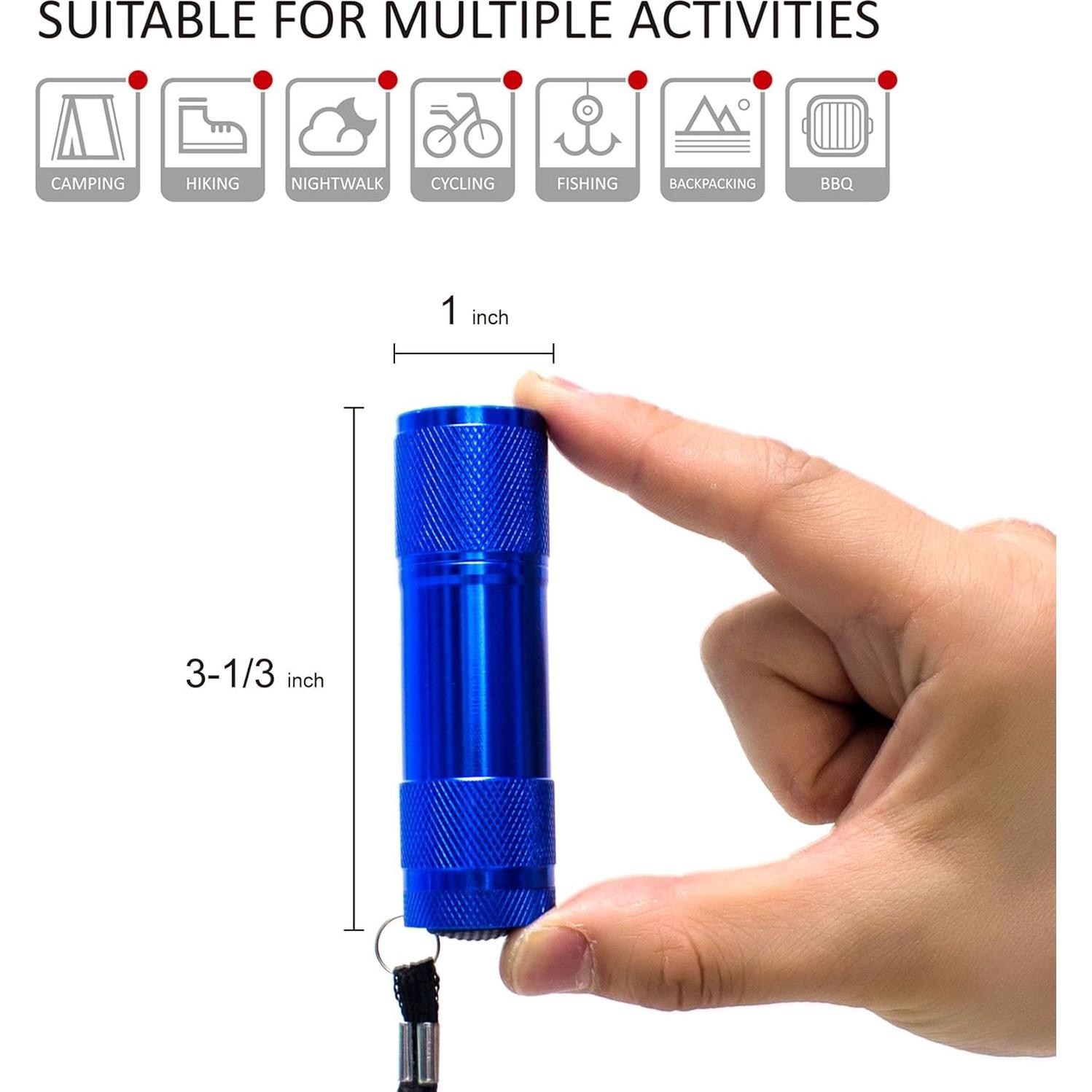 SUITABLE FOR MULTIPLE ACTIVITIES

CAMPING

HIKING

NIGHTWALK

CYCLING

FISHING

BACKPACKING

BBQ

1 inch

3-1/3 inch