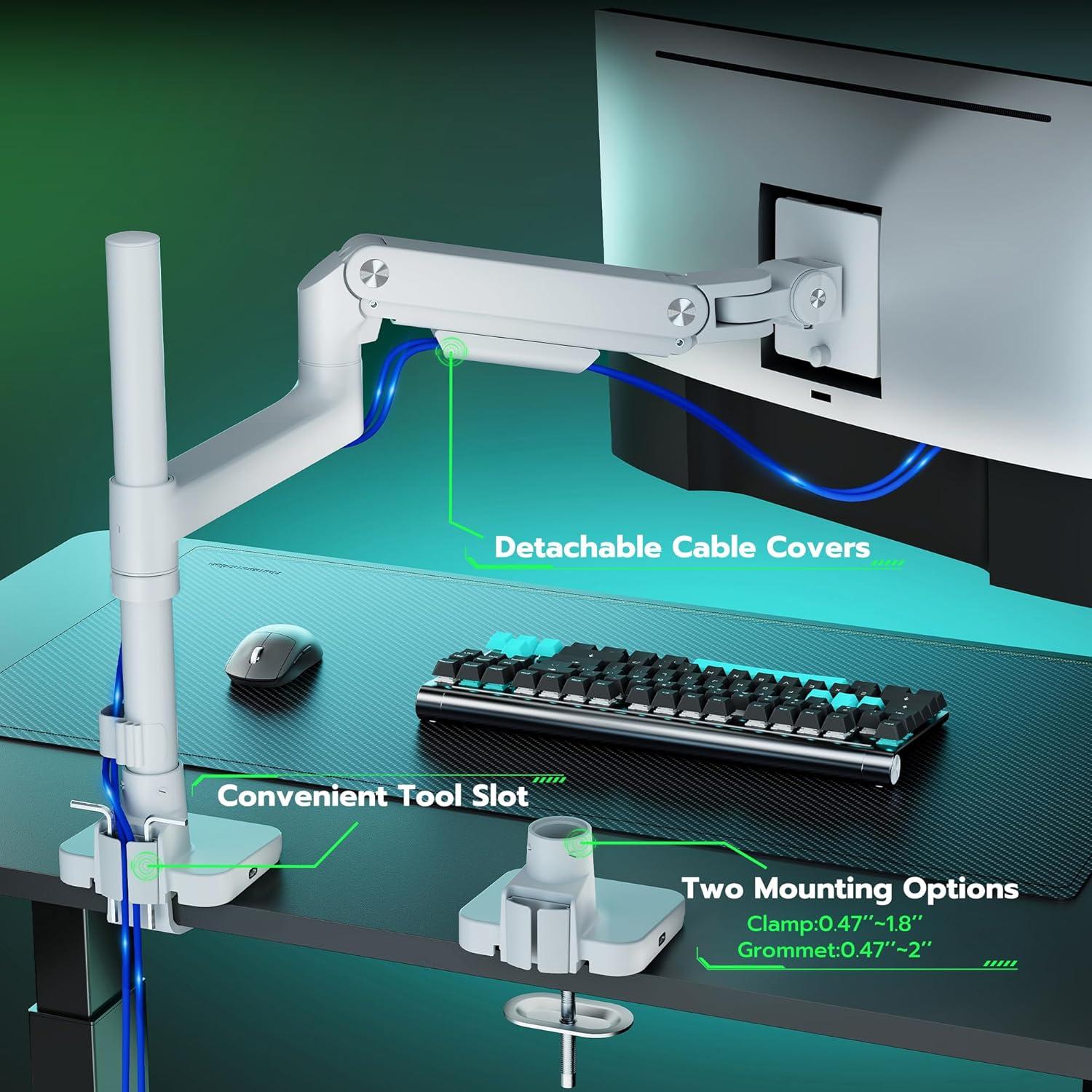 Detachable Cable Covers

Convenient Tool Slot

Two Mounting Options
Clamp:0.47''~1.8''
Grommet:0.47''~2''