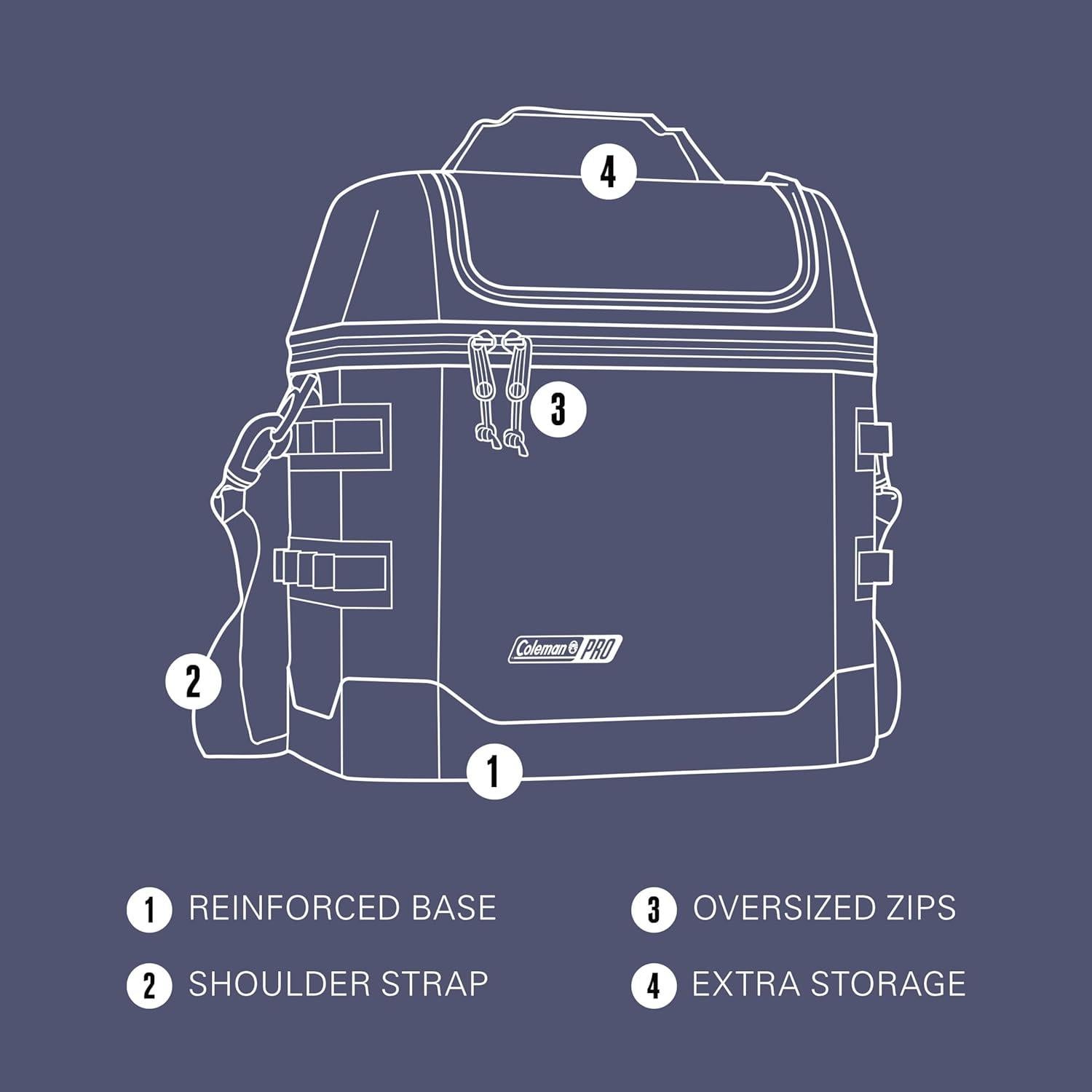 4

3

Coleman PRO

2

1

1 REINFORCED BASE

2 SHOULDER STRAP

3 OVERSIZED ZIPS

4 EXTRA STORAGE