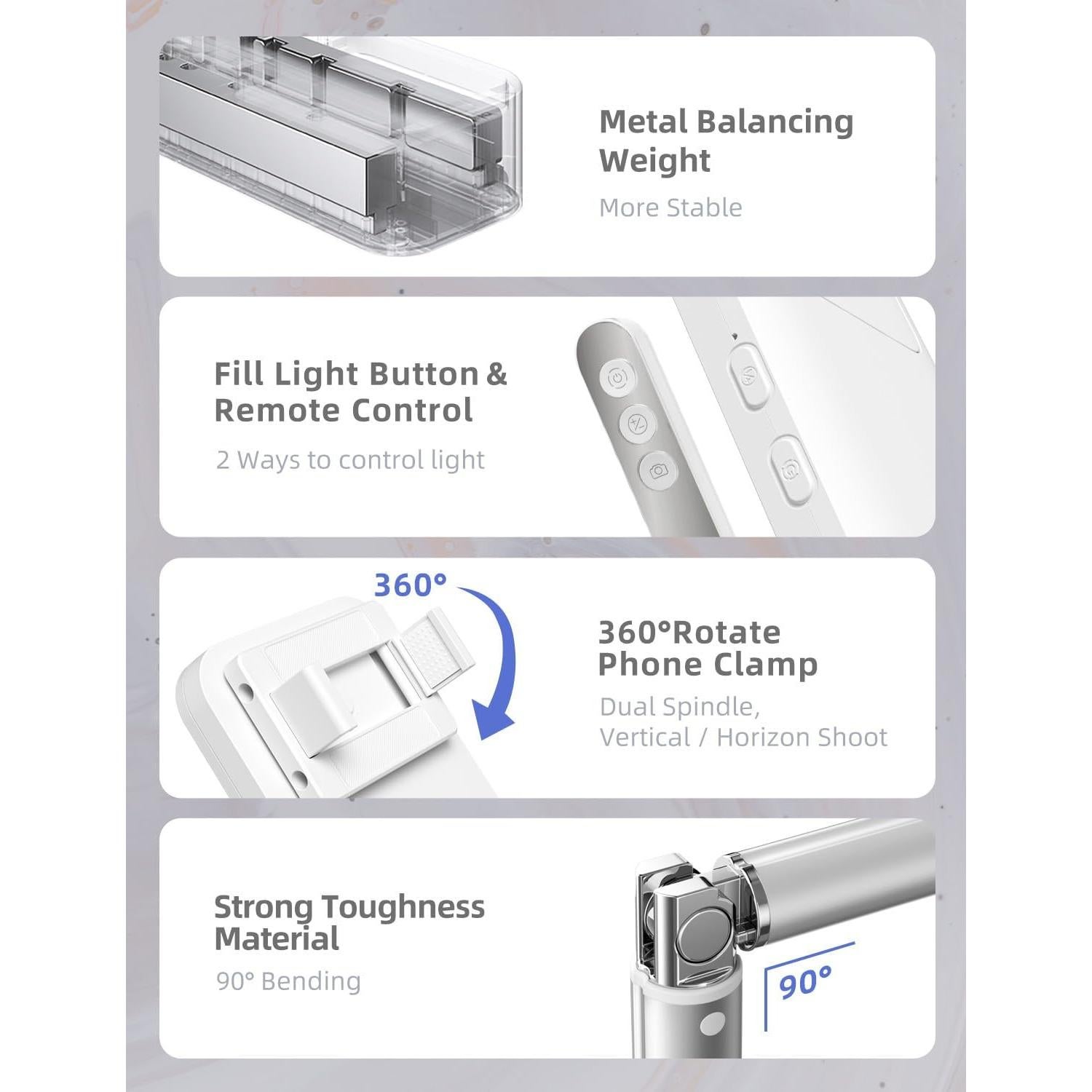 Metal Balancing Weight
More Stable

Fill Light Button & Remote Control
2 Ways to control light

360°

360°Rotate Phone Clamp
Dual Spindle, Vertical / Horizon Shoot

Strong Toughness Material
90° Bending

90°