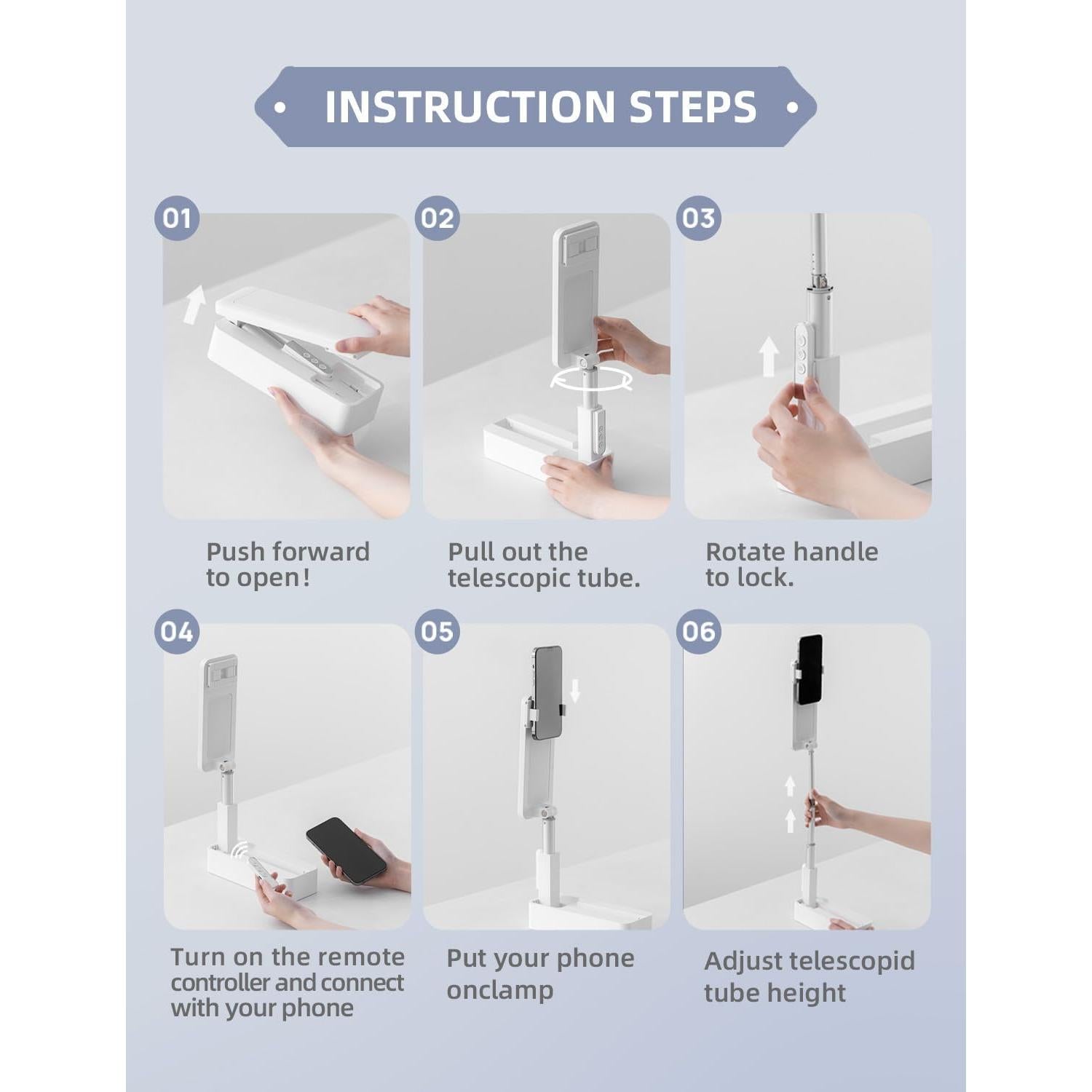 INSTRUCTION STEPS

01

Push forward to open!

02

Pull out the telescopic tube.

03

Rotate handle to lock.

04

Turn on the remote controller and connect with your phone

05

Put your phone onclamp

06

Adjust telescopid tube height