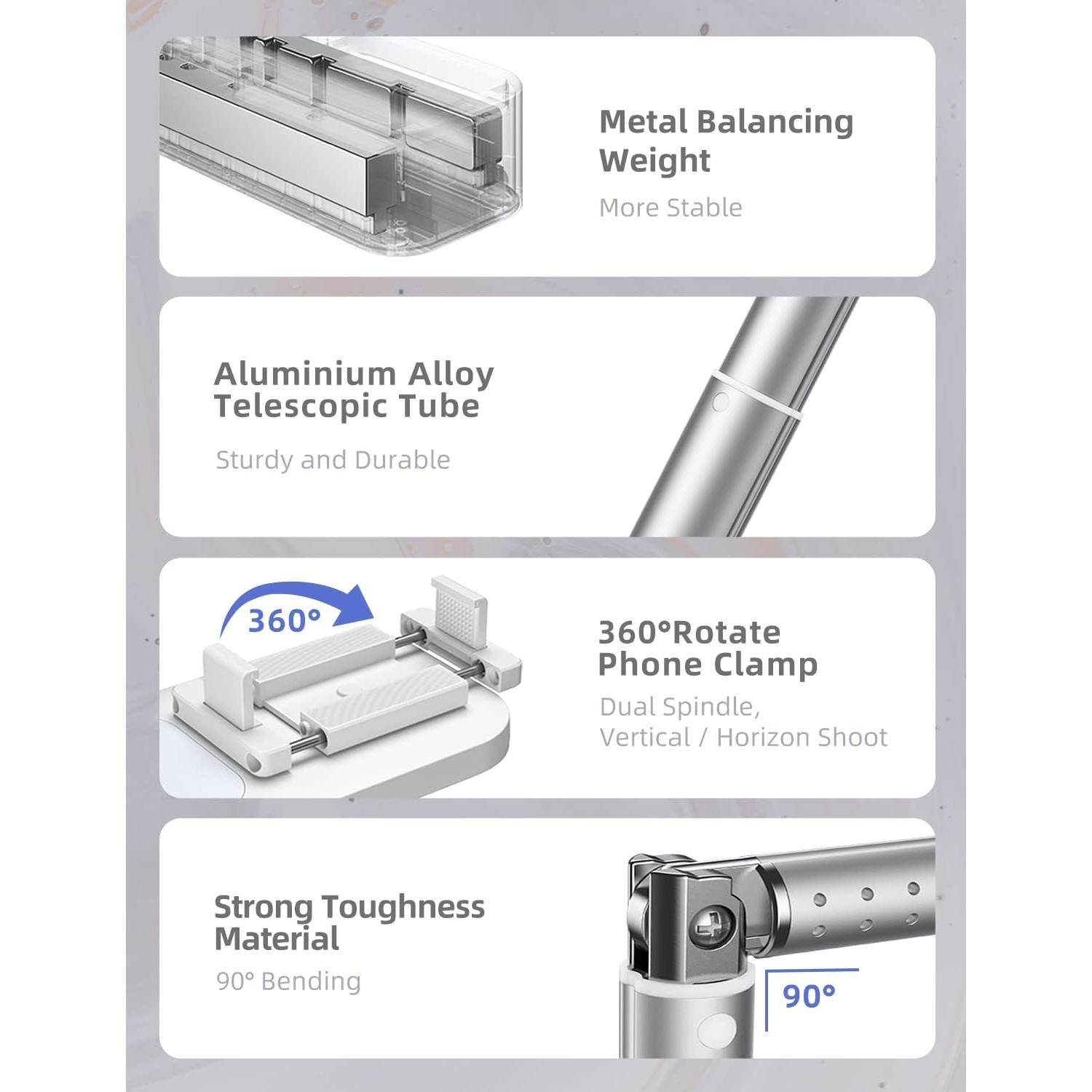 Metal Balancing Weight

More Stable

Aluminium Alloy Telescopic Tube

Sturdy and Durable

360°

360°Rotate Phone Clamp

Dual Spindle, Vertical / Horizon Shoot

Strong Toughness Material

90° Bending

90°