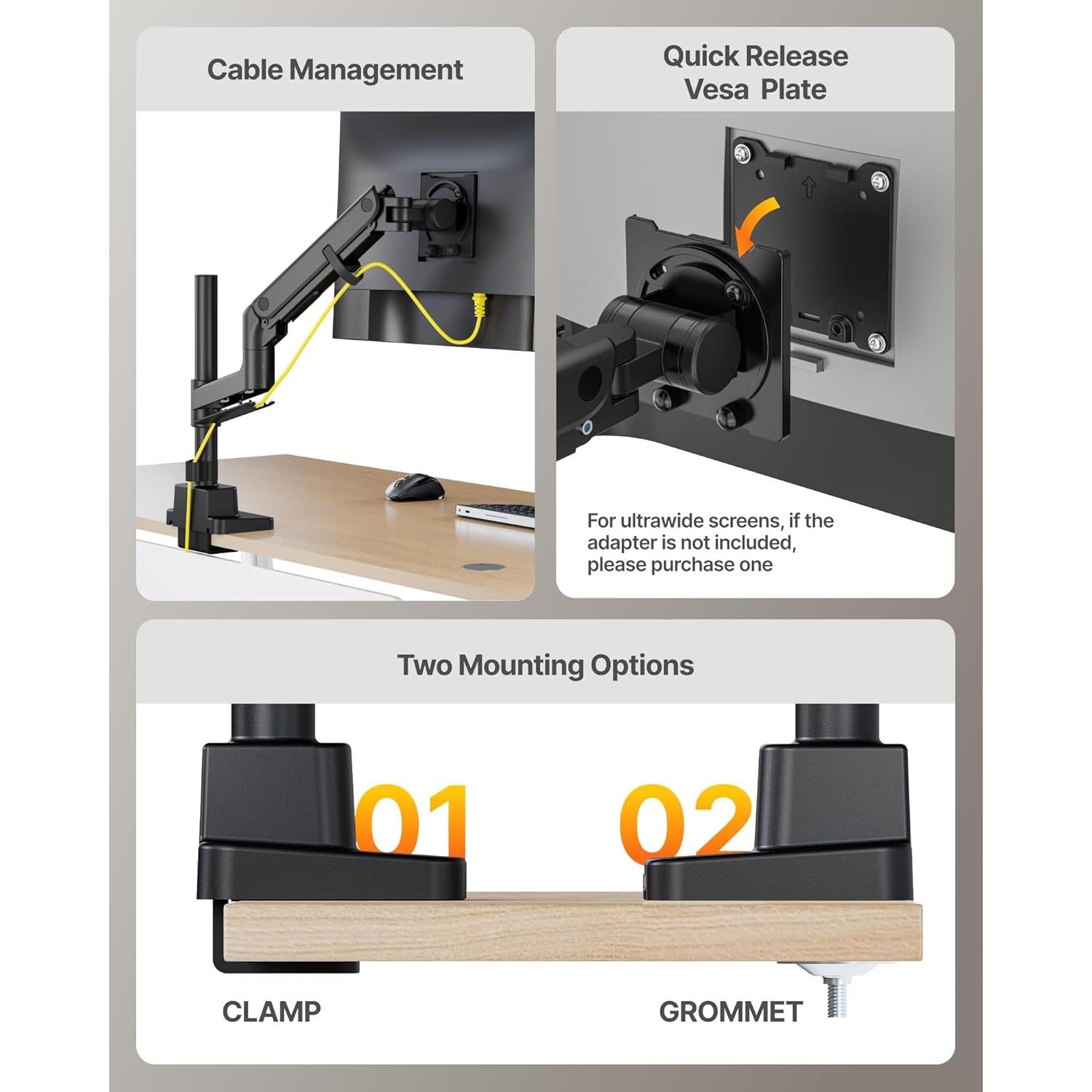 Cable Management

Quick Release
Vesa Plate

For ultrawide screens, if the adapter is not included, please purchase one

Two Mounting Options

01

02

CLAMP

GROMMET