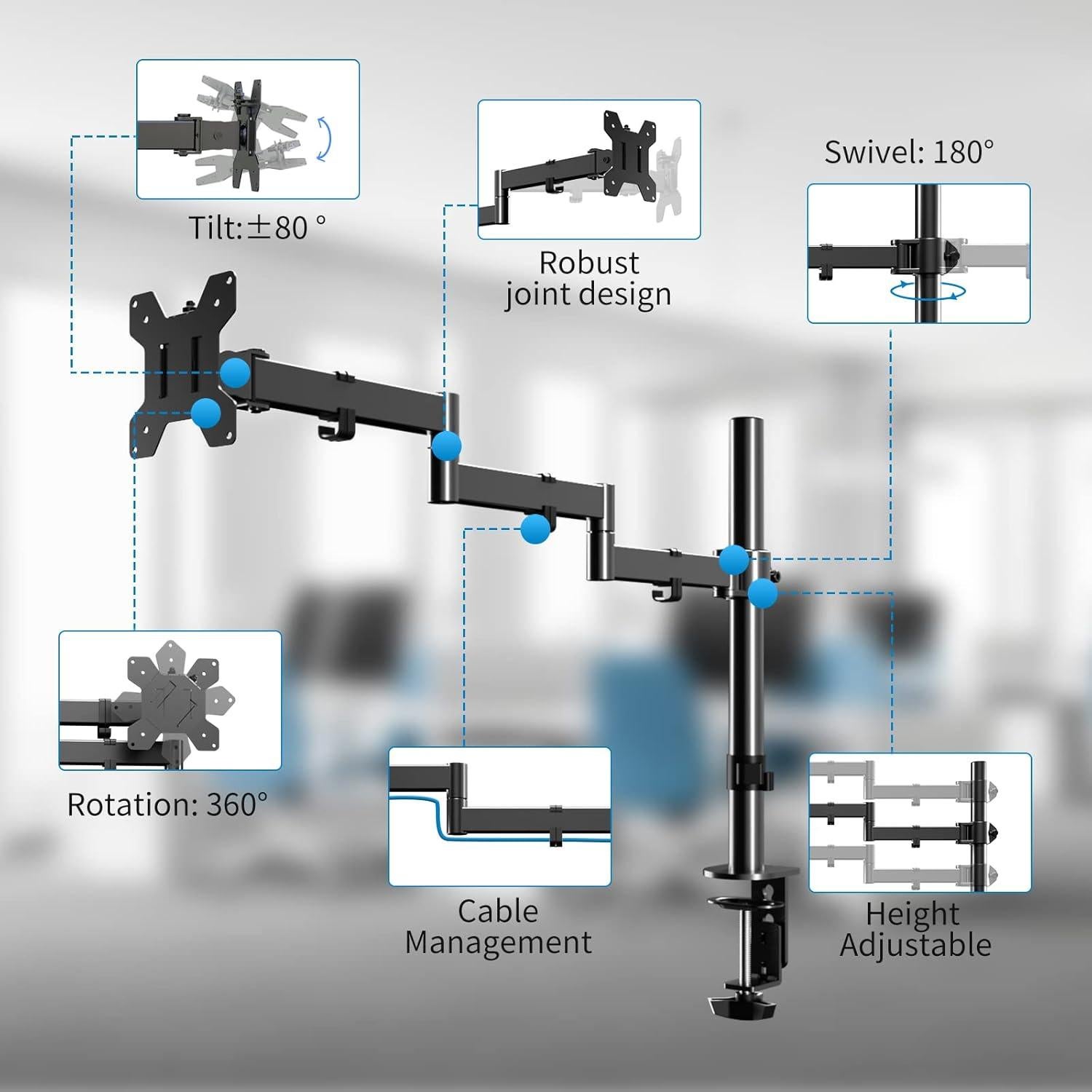 Tilt:±80 °

Robust joint design

Swivel: 180°

Rotation: 360°

Cable Management

Height Adjustable