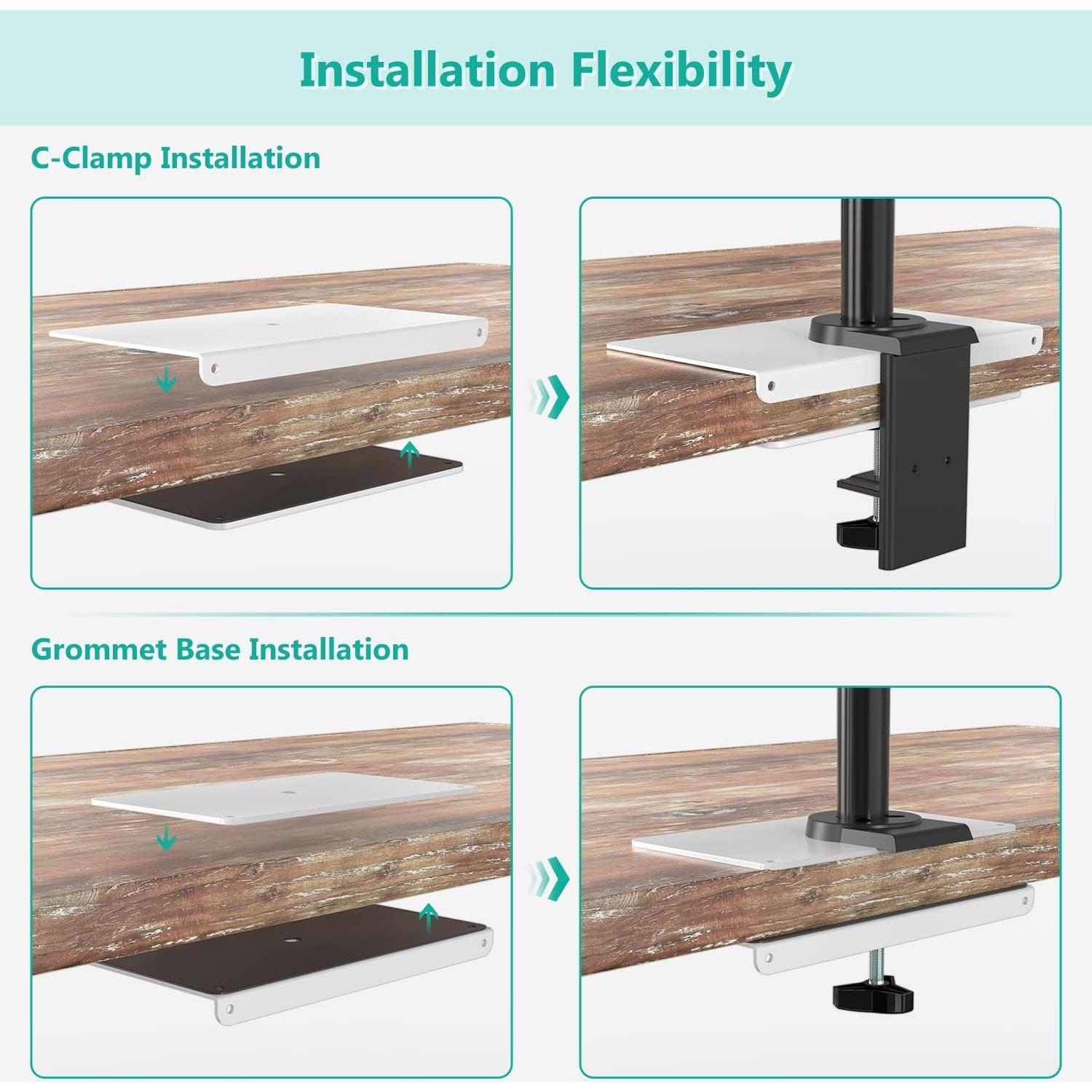 Installation Flexibility

C-Clamp Installation

Grommet Base Installation