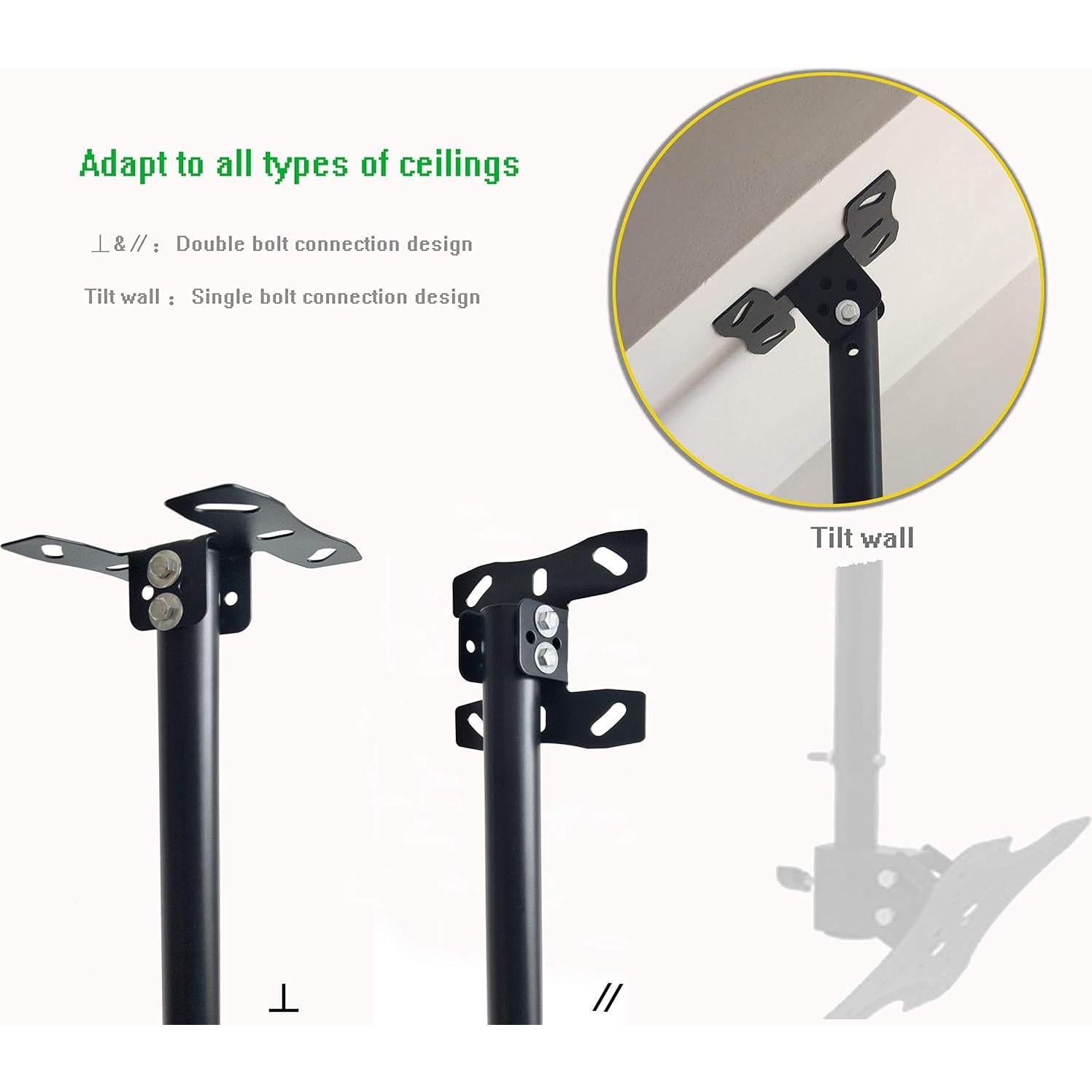 Adapt to all types of ceilings

⊥ & // ： Double bolt connection design

Tilt wall ： Single bolt connection design

Tilt wall

⊥

//