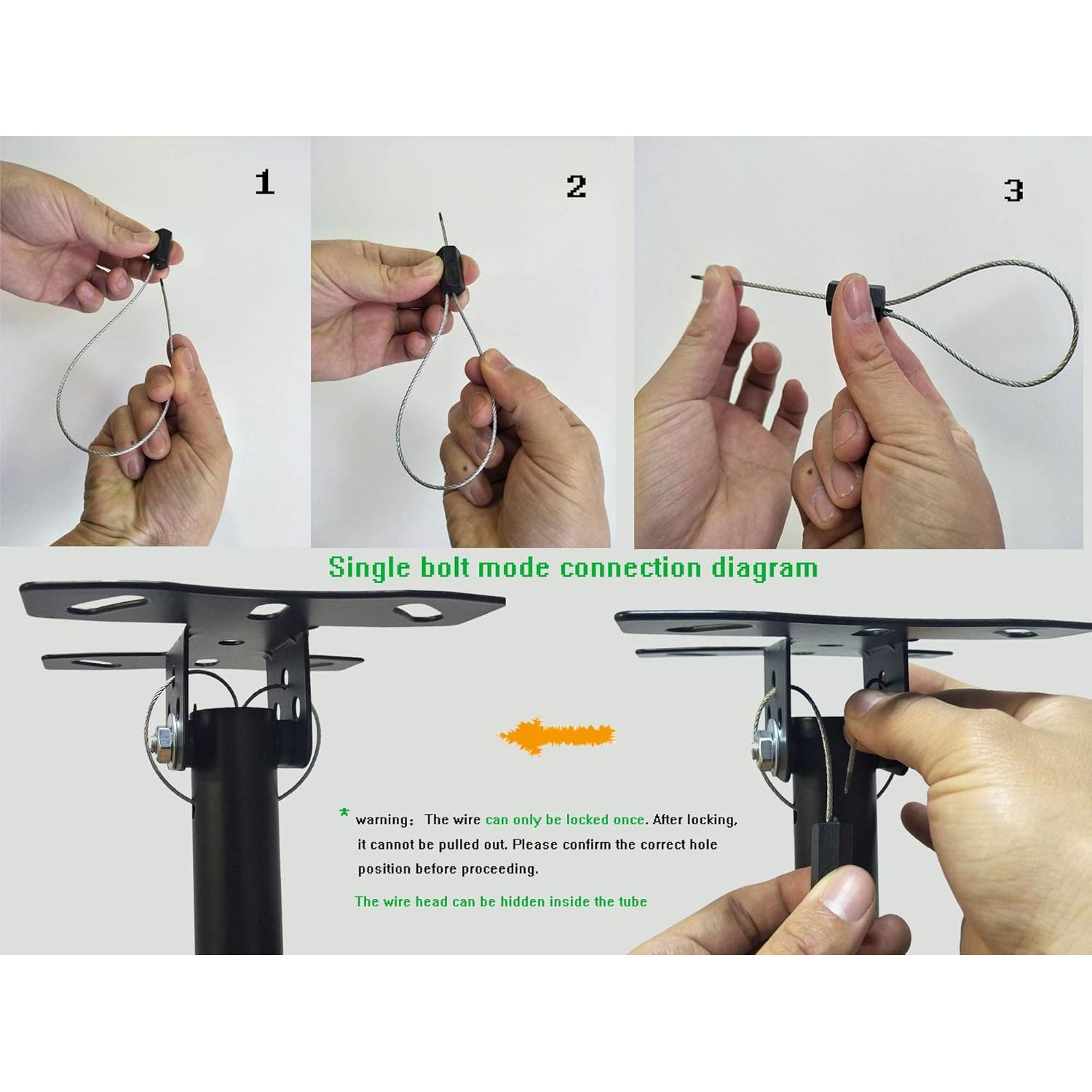 1

2

3

Single bolt mode connection diagram

* warning: The wire can only be locked once. After locking, it cannot be pulled out. Please confirm the correct hole position before proceeding.

The wire head can be hidden inside the tube