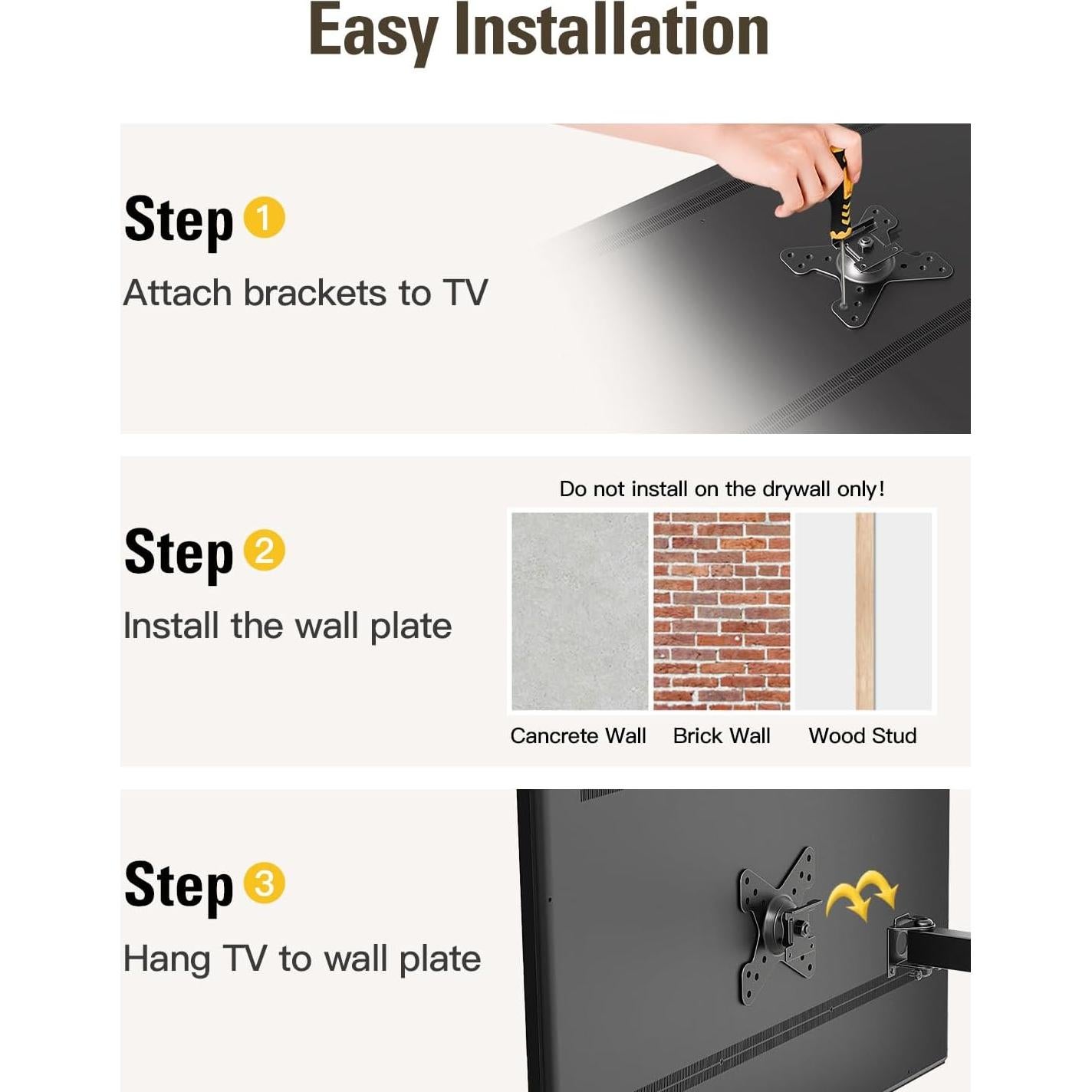 Easy Installation

Step 1

Attach brackets to TV

Step 2

Install the wall plate

Do not install on the drywall only!

Cancrete Wall

Brick Wall

Wood Stud

Step 3

Hang TV to wall plate