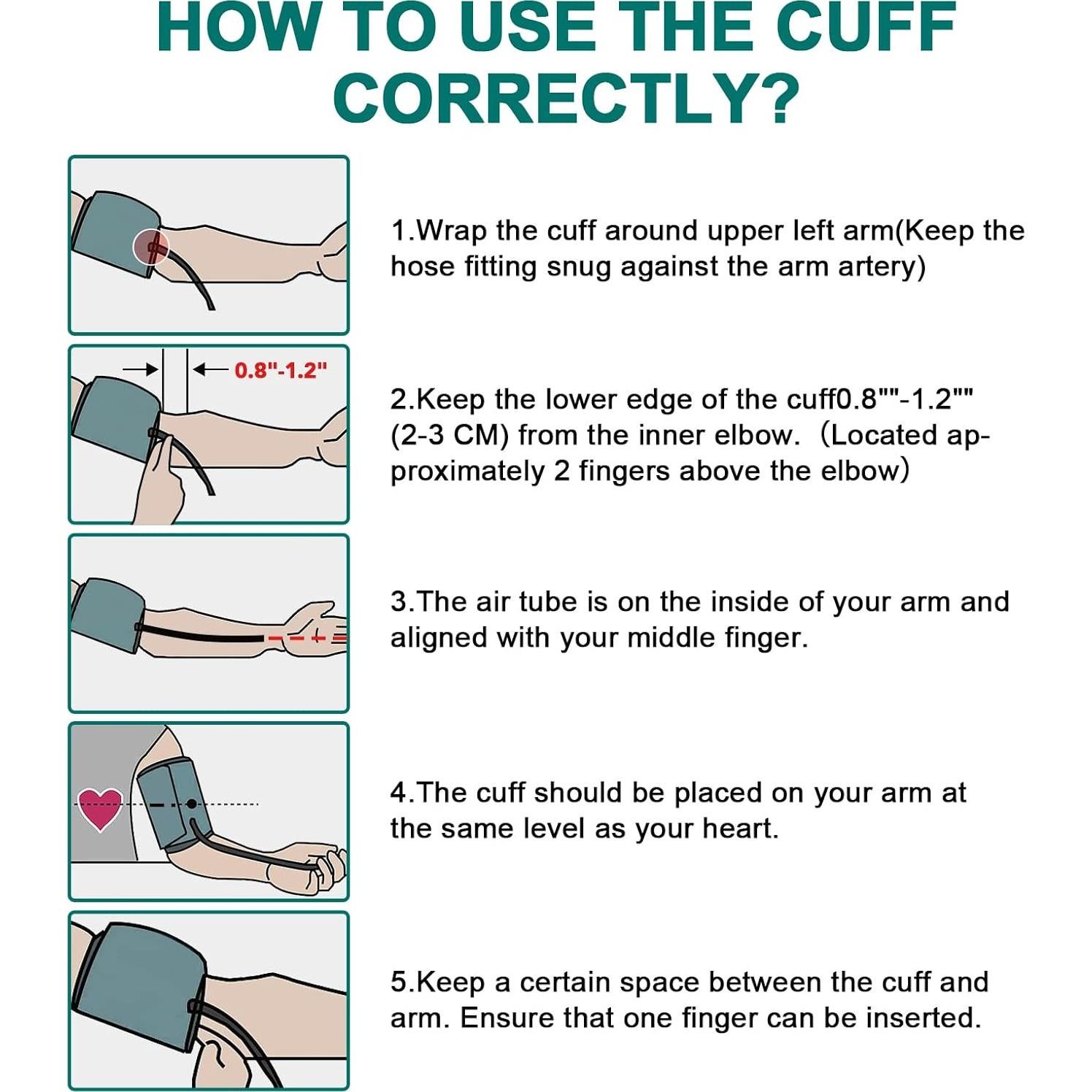 HOW TO USE THE CUFF CORRECTLY?

1.Wrap the cuff around upper left arm(Keep the hose fitting snug against the arm artery)

0.8"-1.2"

2.Keep the lower edge of the cuff0.8""-1.2"" (2-3 CM) from the inner elbow.（Located approximately 2 fingers above the elbow）

3.The air tube is on the inside of your arm and aligned with your middle finger.

4.The cuff should be placed on your arm at the same level as your heart.

5.Keep a certain space between the cuff and arm. Ensure that one finger can be inserted.