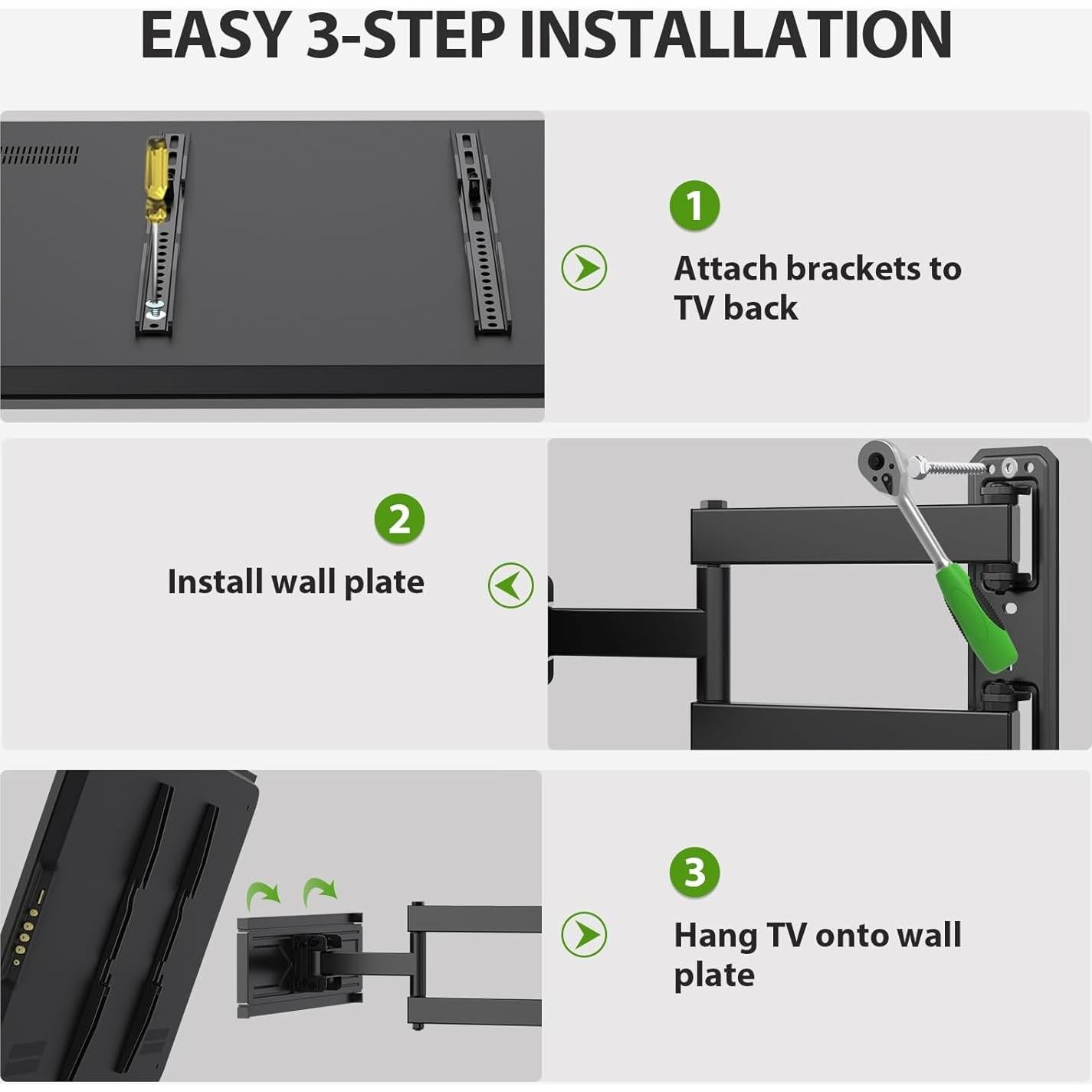 EASY 3-STEP INSTALLATION

1

Attach brackets to TV back

2

Install wall plate

3

Hang TV onto wall plate