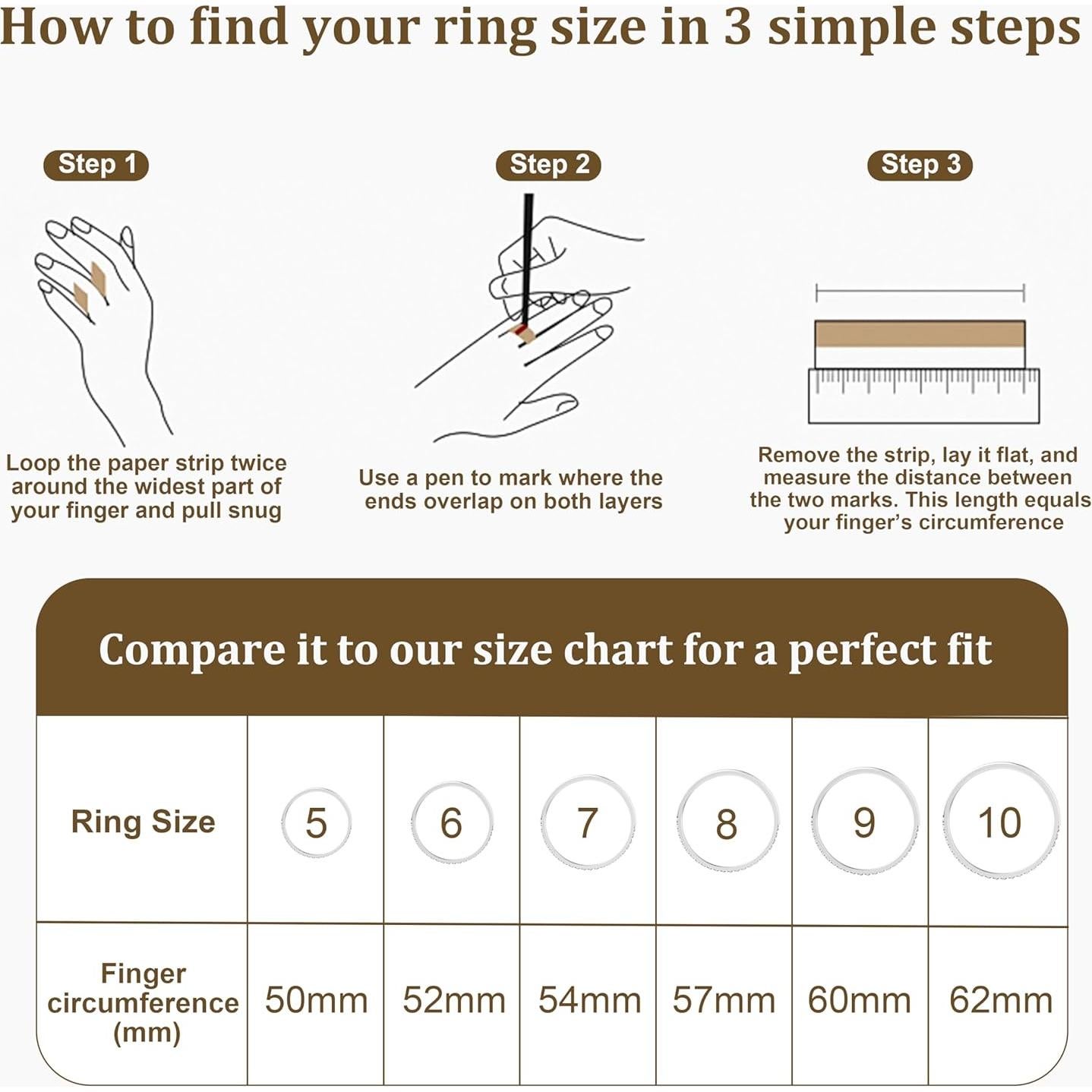 How to find your ring size in 3 simple steps

Step 1

Loop the paper strip twice around the widest part of your finger and pull snug

Step 2

Use a pen to mark where the ends overlap on both layers

Step 3

Remove the strip, lay it flat, and measure the distance between the two marks. This length equals your finger's circumference

Compare it to our size chart for a perfect fit

| Ring Size | 5 | 6 | 7 | 8 | 9 | 10 |
|---|---|---|---|---|---|---|
| Finger circumference (mm) | 50mm | 52mm | 54mm | 57mm | 60mm | 62mm |