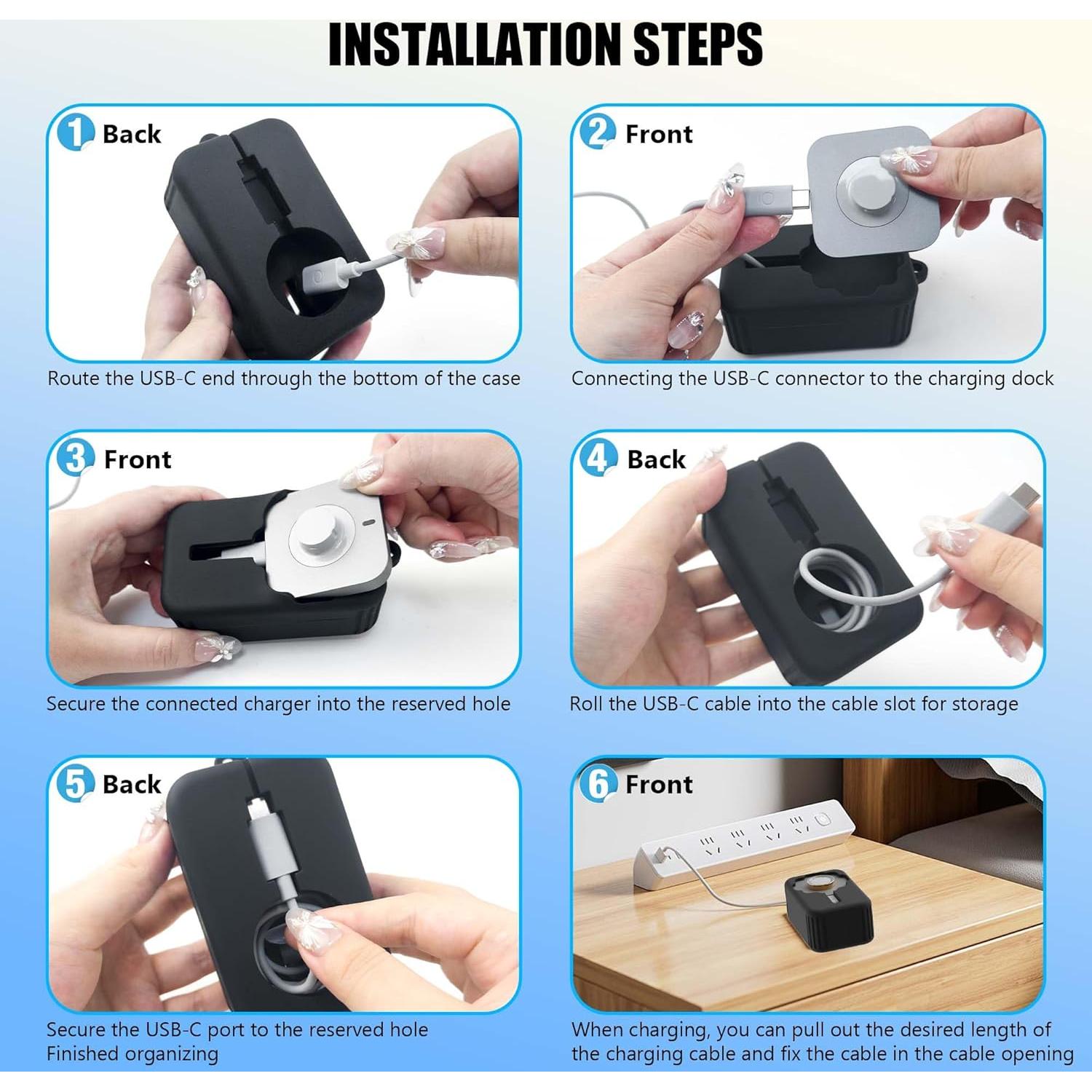 INSTALLATION STEPS

1 Back

Route the USB-C end through the bottom of the case

2 Front

Connecting the USB-C connector to the charging dock

3 Front

Secure the connected charger into the reserved hole

4 Back

Roll the USB-C cable into the cable slot for storage

5 Back

Secure the USB-C port to the reserved hole
Finished organizing

6 Front

When charging, you can pull out the desired length of the charging cable and fix the cable in the cable opening