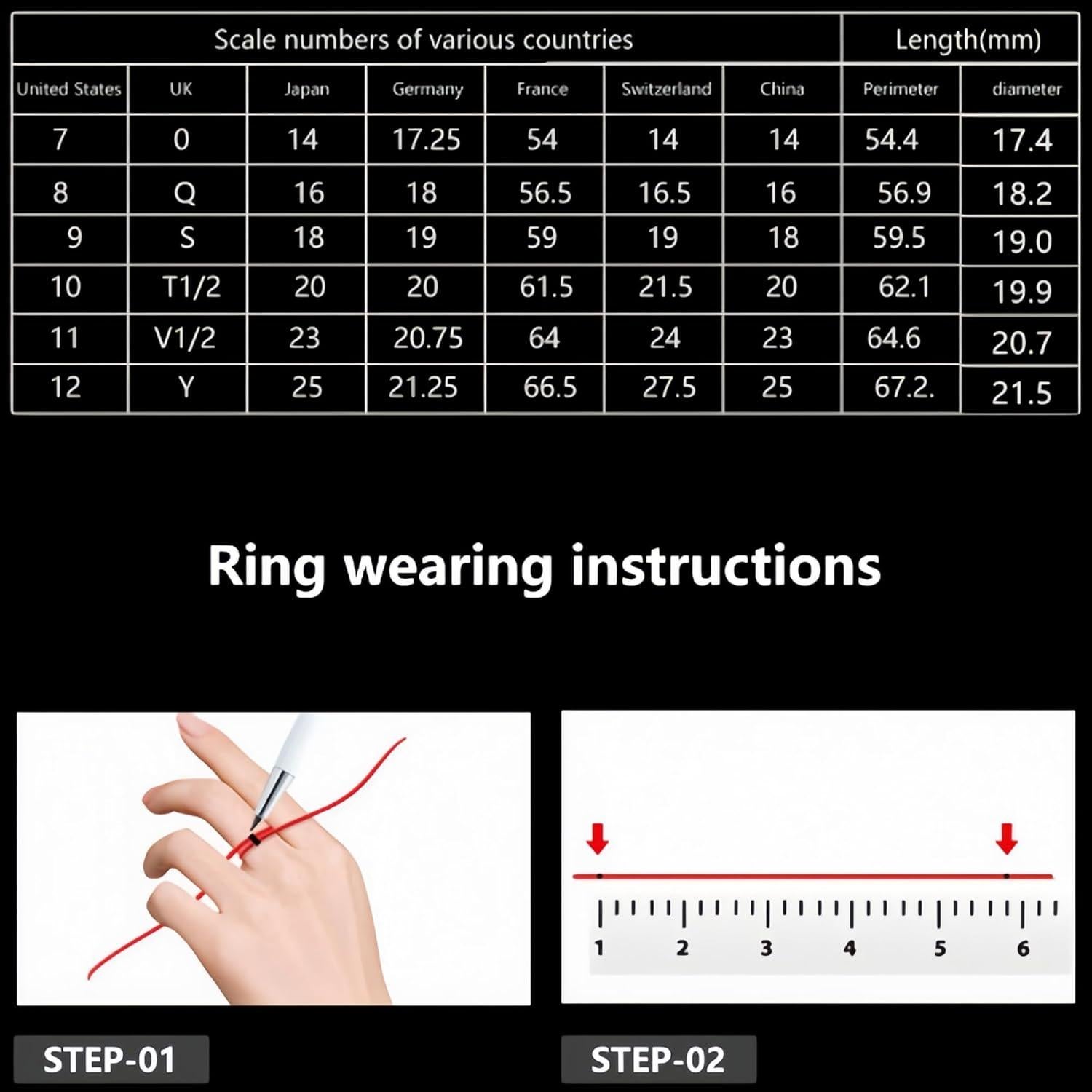 | Scale numbers of various countries | | | | | | | Length(mm) | |
|---|---|---|---|---|---|---|---|---|
| United States | UK | Japan | Germany | France | Switzerland | China | Perimeter | diameter |
| 7 | 0 | 14 | 17.25 | 54 | 14 | 14 | 54.4 | 17.4 |
| 8 | Q | 16 | 18 | 56.5 | 16.5 | 16 | 56.9 | 18.2 |
| 9 | S | 18 | 19 | 59 | 19 | 18 | 59.5 | 19.0 |
| 10 | T1/2 | 20 | 20 | 61.5 | 21.5 | 20 | 62.1 | 19.9 |
| 11 | V1/2 | 23 | 20.75 | 64 | 24 | 23 | 64.6 | 20.7 |
| 12 | Y | 25 | 21.25 | 66.5 | 27.5 | 25 | 67.2. | 21.5 |

Ring wearing instructions

1 2 3 4 5 6

STEP-01

STEP-02