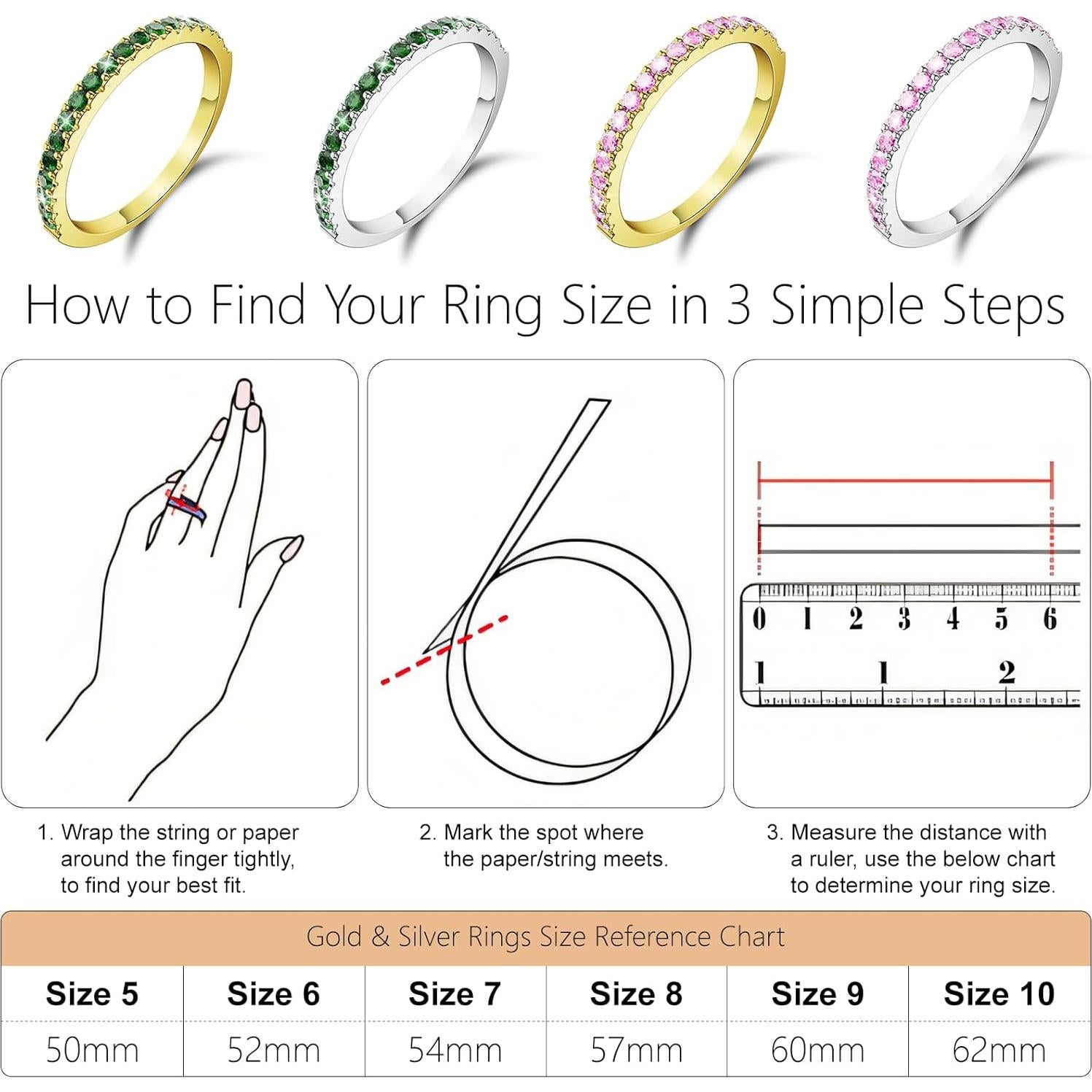 How to Find Your Ring Size in 3 Simple Steps

0 1 2 3 4 5 6

1 1 2

1. Wrap the string or paper around the finger tightly, to find your best fit.

2. Mark the spot where the paper/string meets.

3. Measure the distance with a ruler, use the below chart to determine your ring size.

Gold & Silver Rings Size Reference Chart

| Size 5 | Size 6 | Size 7 | Size 8 | Size 9 | Size 10 |
|---|---|---|---|---|---|
| 50mm | 52mm | 54mm | 57mm | 60mm | 62mm |