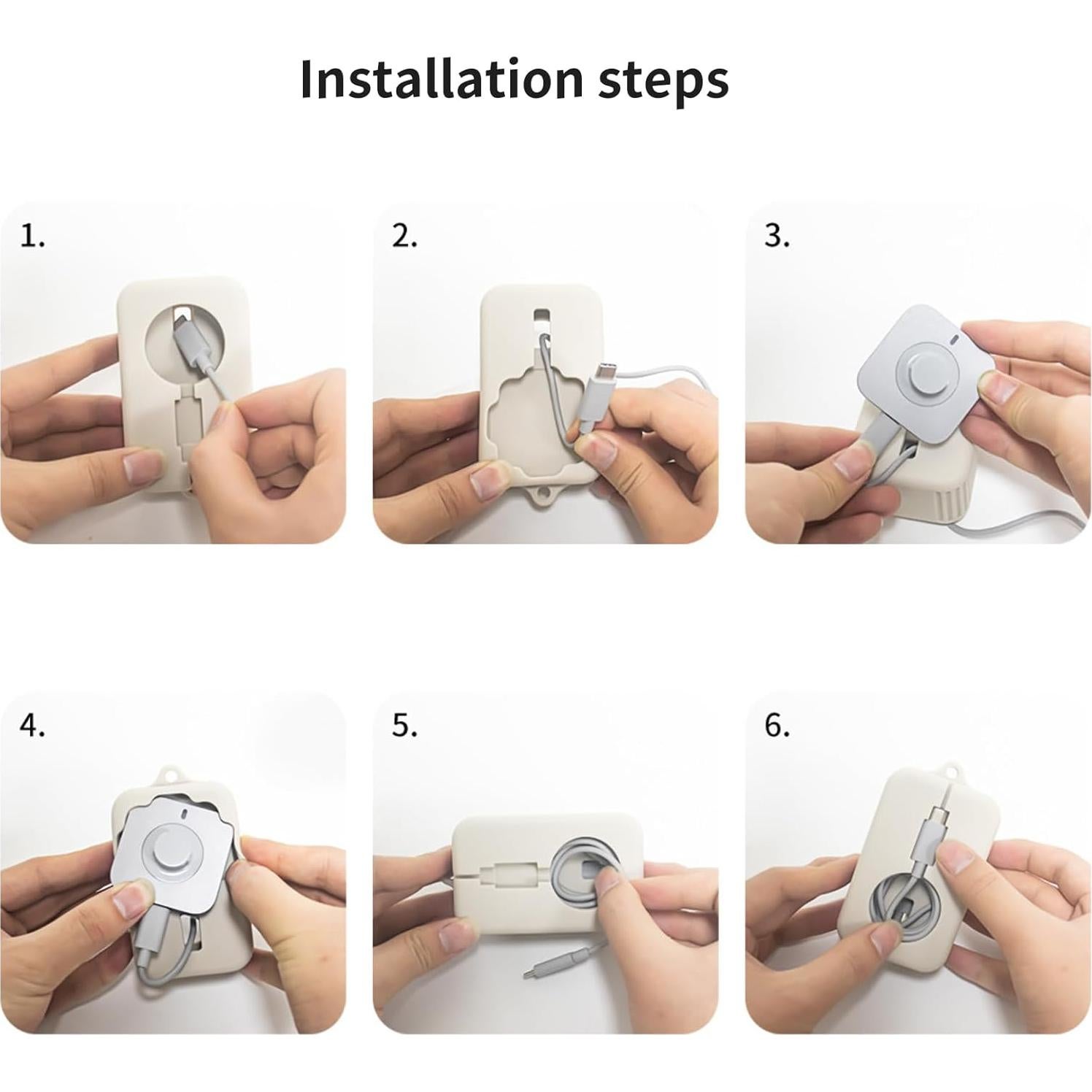 Installation steps

1.

2.

3.

4.

5.

6.