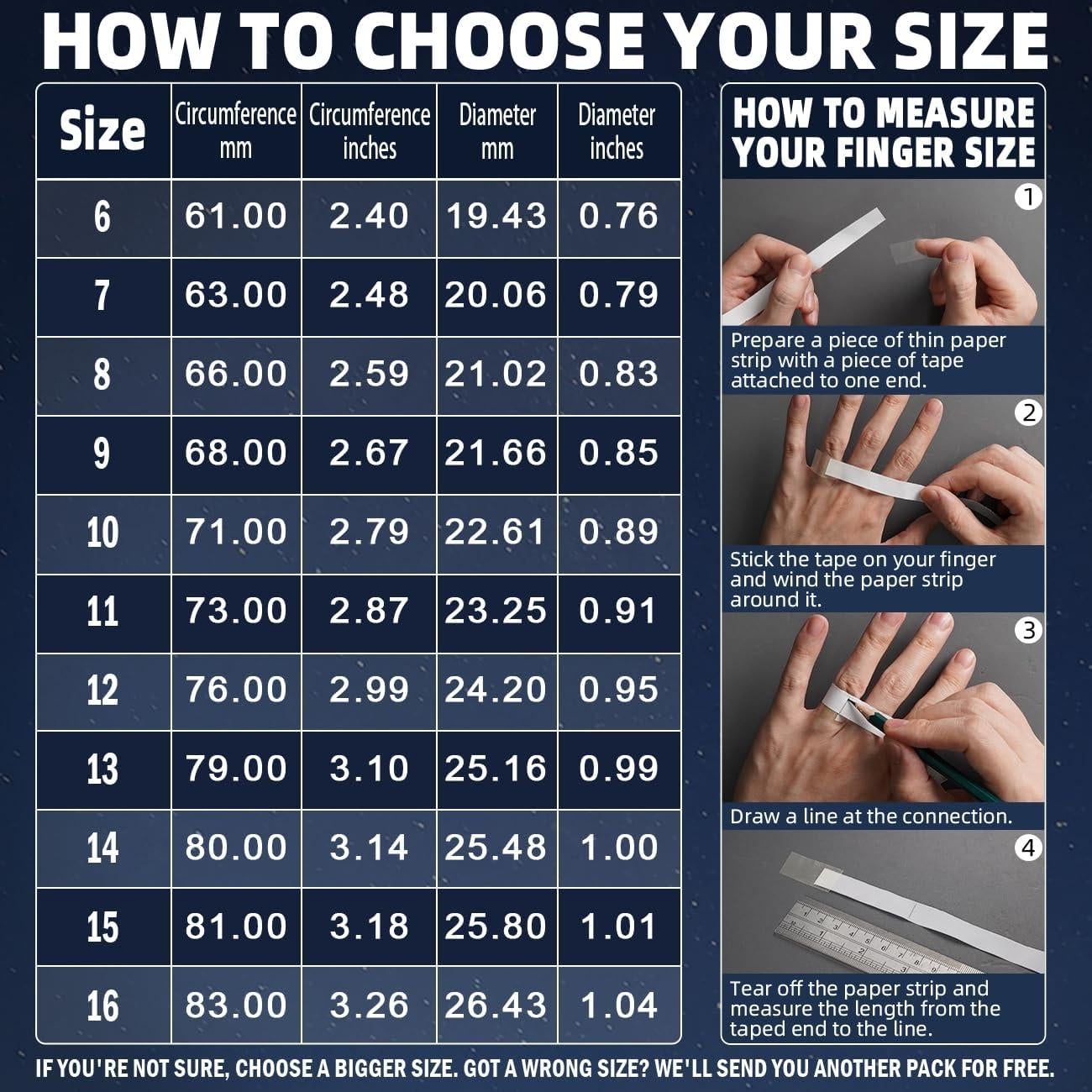 HOW TO CHOOSE YOUR SIZE

| Size | Circumference mm | Circumference inches | Diameter mm | Diameter inches |
|---|---|---|---|---|
| 6 | 61.00 | 2.40 | 19.43 | 0.76 |
| 7 | 63.00 | 2.48 | 20.06 | 0.79 |
| 8 | 66.00 | 2.59 | 21.02 | 0.83 |
| 9 | 68.00 | 2.67 | 21.66 | 0.85 |
| 10 | 71.00 | 2.79 | 22.61 | 0.89 |
| 11 | 73.00 | 2.87 | 23.25 | 0.91 |
| 12 | 76.00 | 2.99 | 24.20 | 0.95 |
| 13 | 79.00 | 3.10 | 25.16 | 0.99 |
| 14 | 80.00 | 3.14 | 25.48 | 1.00 |
| 15 | 81.00 | 3.18 | 25.80 | 1.01 |
| 16 | 83.00 | 3.26 | 26.43 | 1.04 |

HOW TO MEASURE YOUR FINGER SIZE

1
Prepare a piece of thin paper strip with a piece of tape attached to one end.

2
Stick the tape on your finger and wind the paper strip around it.

3
Draw a line at the connection.

4
Tear off the paper strip and measure the length from the taped end to the line.

IF YOU'RE NOT SURE, CHOOSE A BIGGER SIZE. GOT A WRONG SIZE? WE'LL SEND YOU ANOTHER PACK FOR FREE.