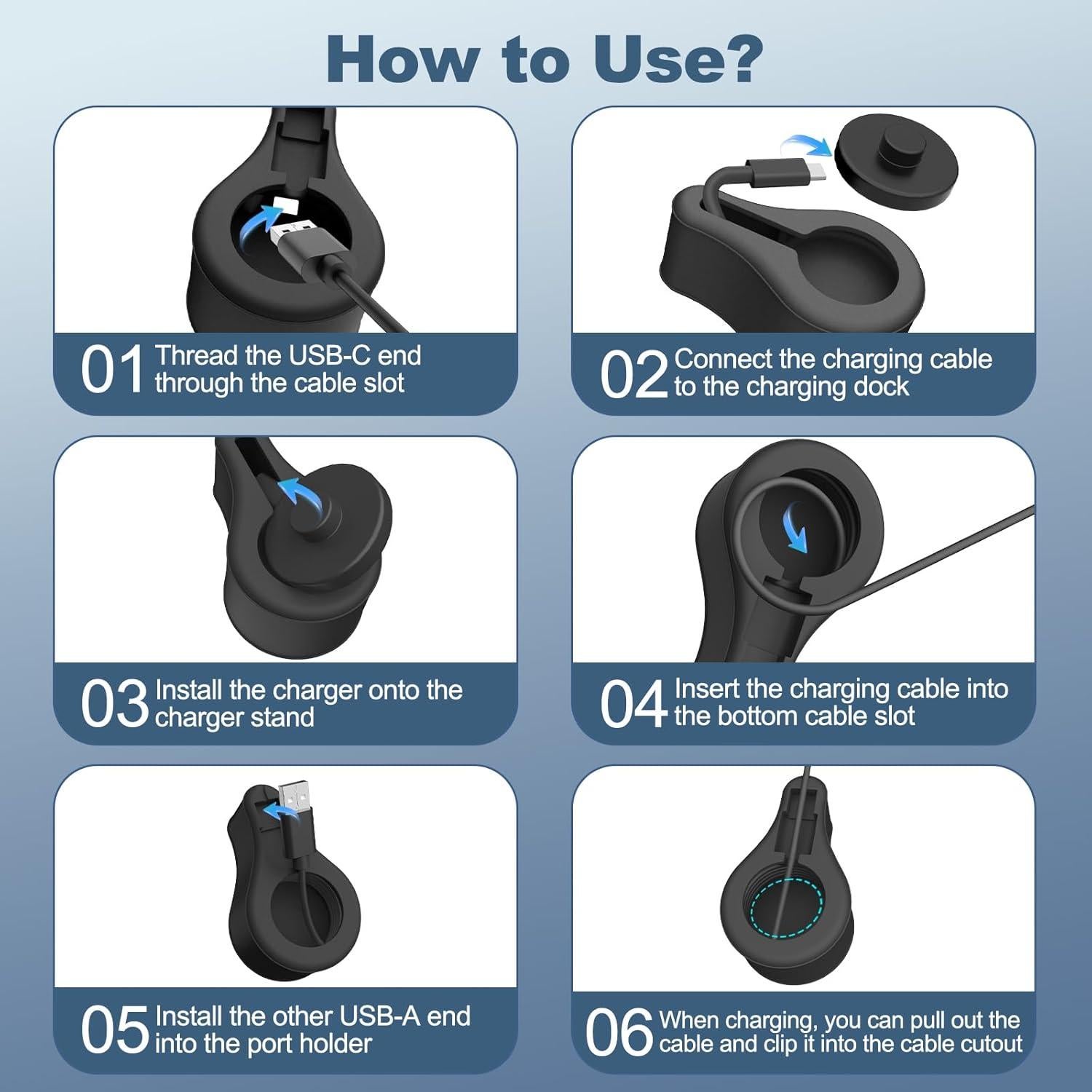 How to Use?

01 Thread the USB-C end through the cable slot

02 Connect the charging cable to the charging dock

03 Install the charger onto the charger stand

04 Insert the charging cable into the bottom cable slot

05 Install the other USB-A end into the port holder

06 When charging, you can pull out the cable and clip it into the cable cutout