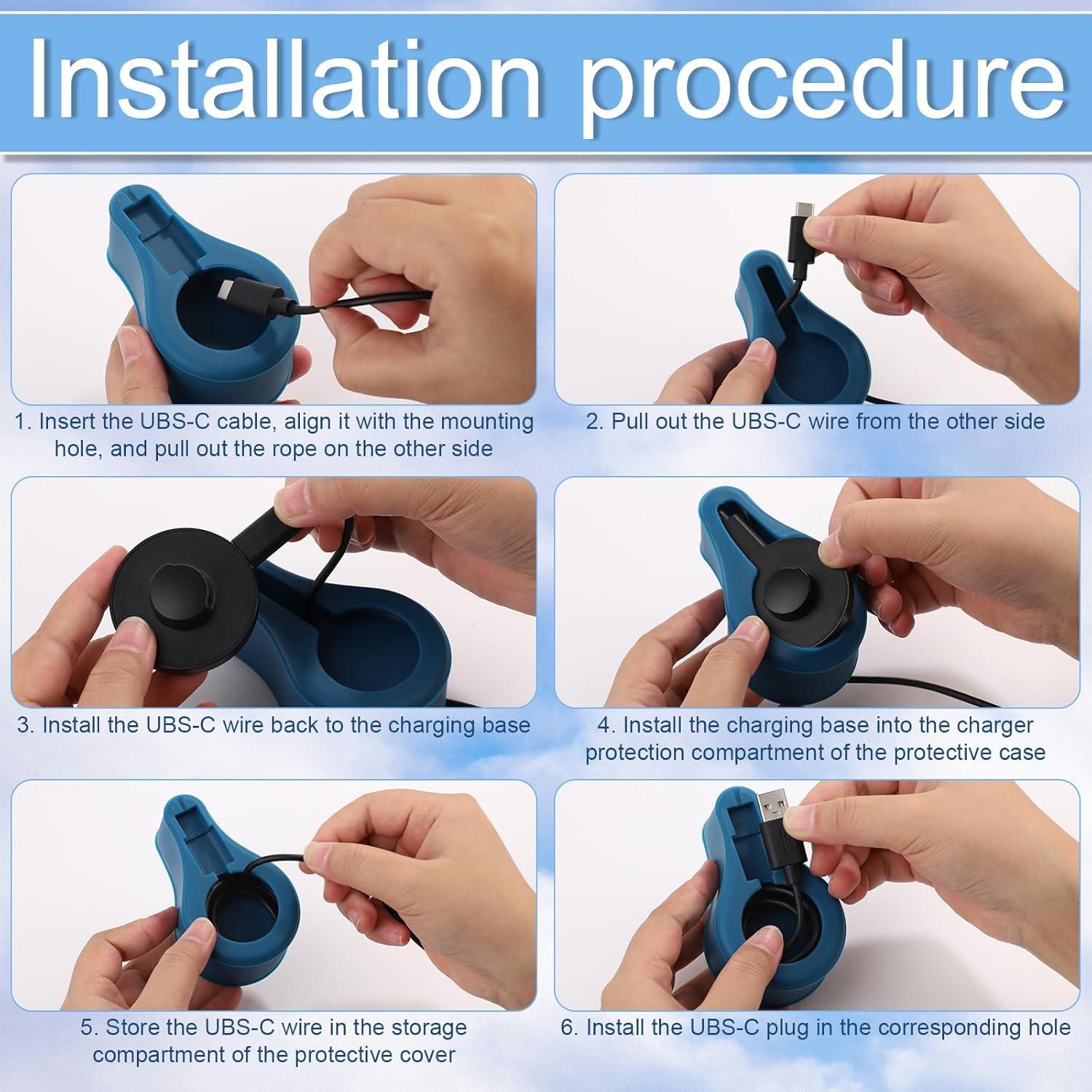 Installation procedure

1. Insert the UBS-C cable, align it with the mounting hole, and pull out the rope on the other side

2. Pull out the UBS-C wire from the other side

3. Install the UBS-C wire back to the charging base

4. Install the charging base into the charger protection compartment of the protective case

5. Store the UBS-C wire in the storage compartment of the protective cover

6. Install the UBS-C plug in the corresponding hole