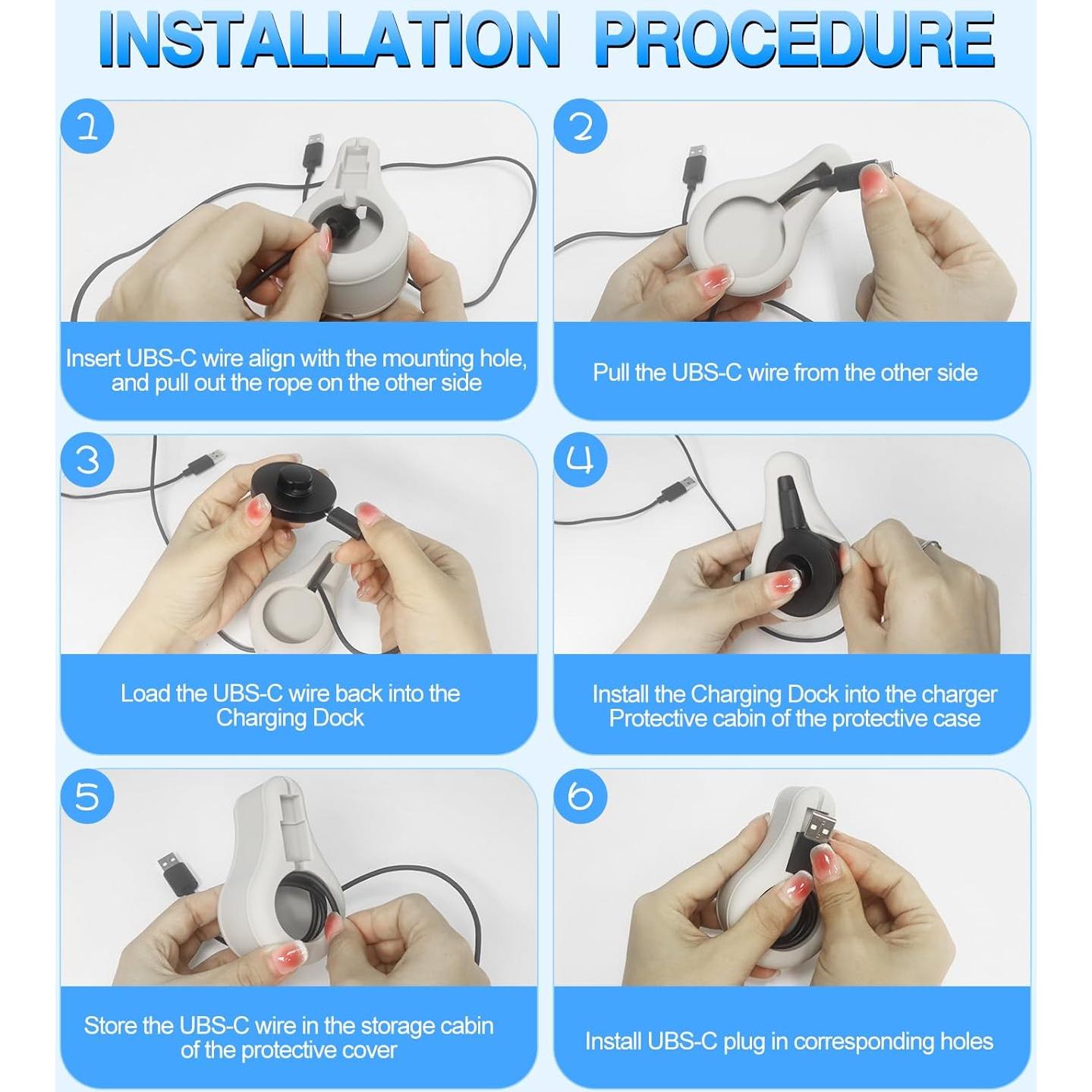 INSTALLATION PROCEDURE

1

Insert UBS-C wire align with the mounting hole, and pull out the rope on the other side

2

Pull the UBS-C wire from the other side

3

Load the UBS-C wire back into the Charging Dock

4

Install the Charging Dock into the charger Protective cabin of the protective case

5

Store the UBS-C wire in the storage cabin of the protective cover

6

Install UBS-C plug in corresponding holes