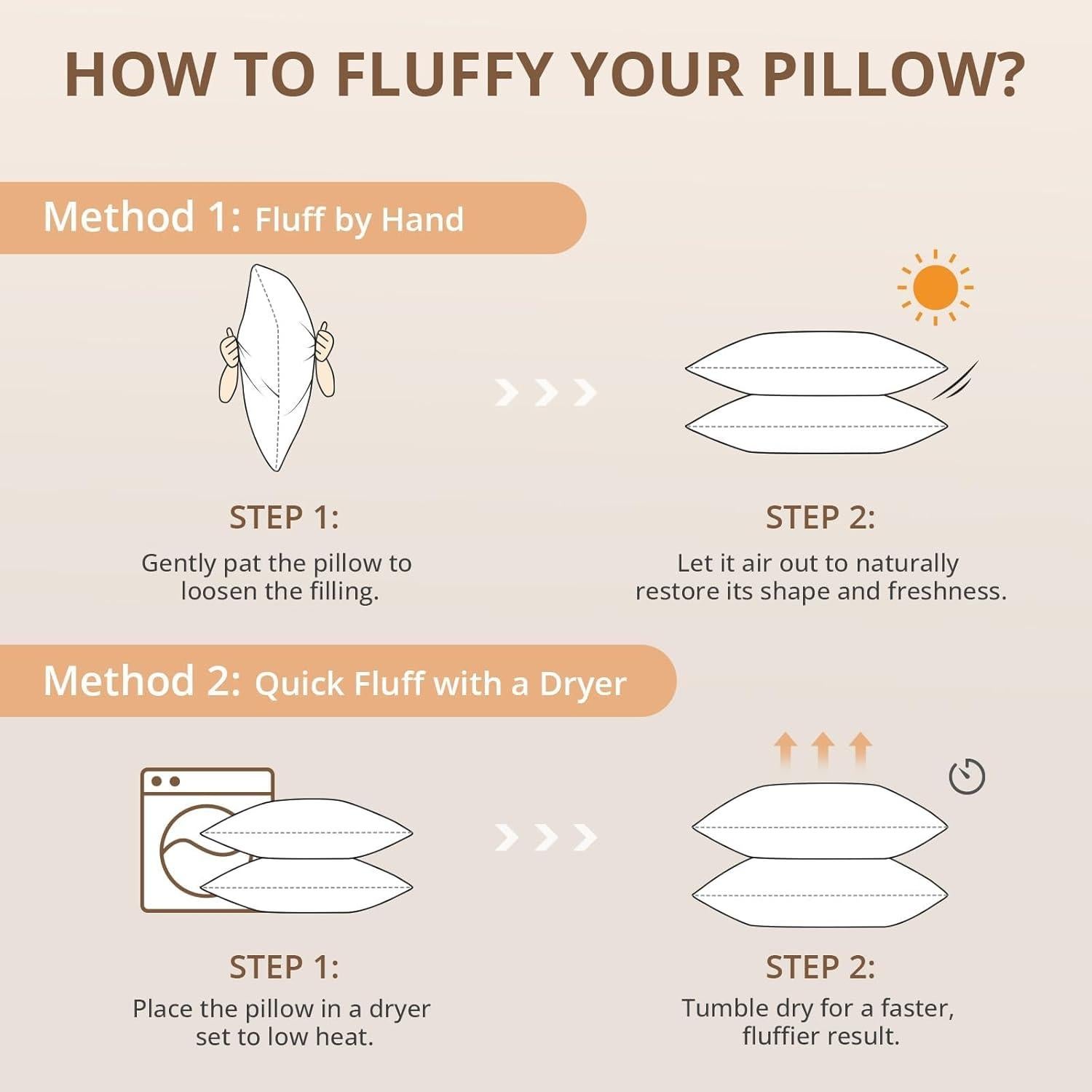 HOW TO FLUFFY YOUR PILLOW?

Method 1: Fluff by Hand

STEP 1:
Gently pat the pillow to loosen the filling.

STEP 2:
Let it air out to naturally restore its shape and freshness.

Method 2: Quick Fluff with a Dryer

STEP 1:
Place the pillow in a dryer set to low heat.

STEP 2:
Tumble dry for a faster, fluffier result.