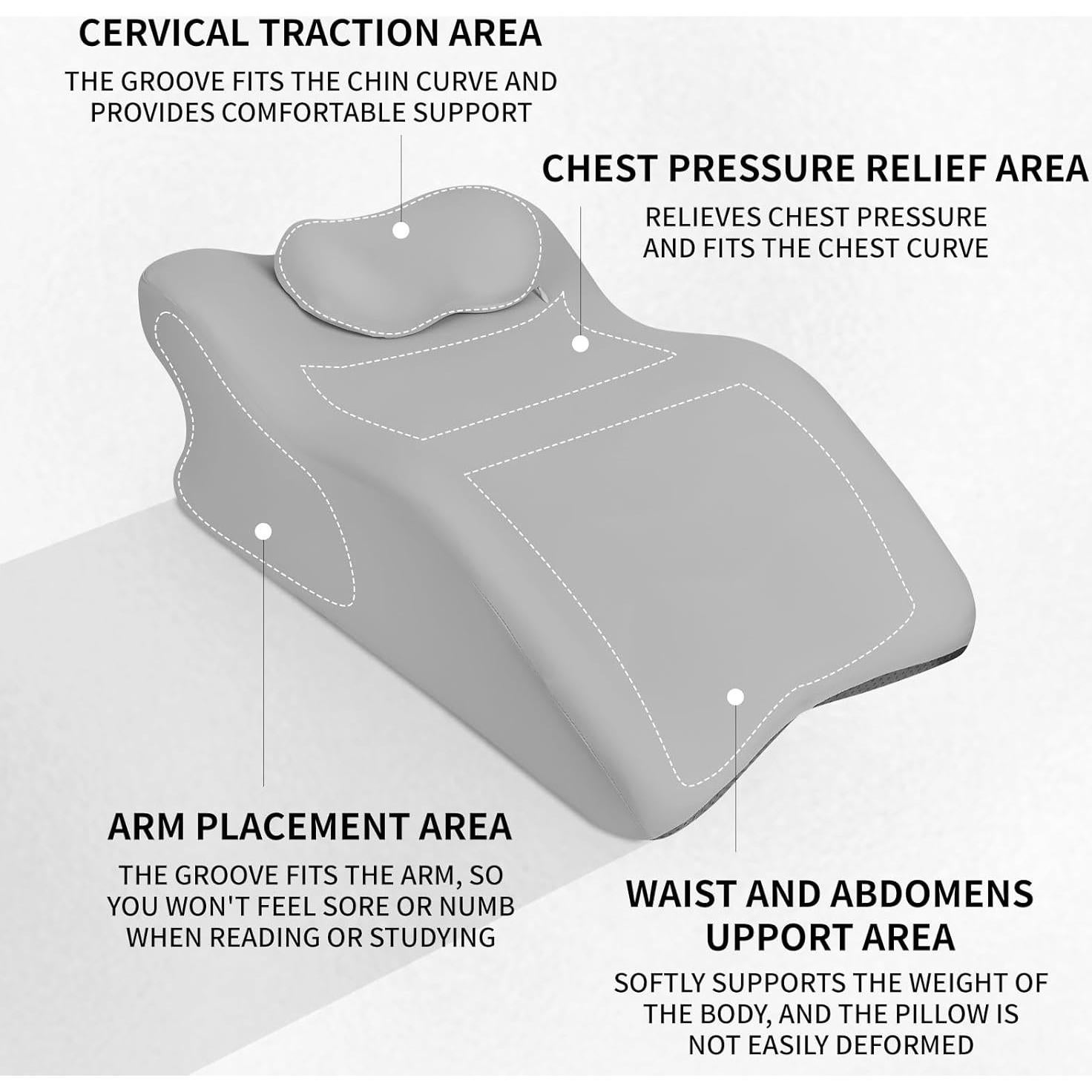 CERVICAL TRACTION AREA

THE GROOVE FITS THE CHIN CURVE AND PROVIDES COMFORTABLE SUPPORT

CHEST PRESSURE RELIEF AREA

RELIEVES CHEST PRESSURE AND FITS THE CHEST CURVE

ARM PLACEMENT AREA

THE GROOVE FITS THE ARM, SO YOU WON'T FEEL SORE OR NUMB WHEN READING OR STUDYING

WAIST AND ABDOMENS UPPORT AREA

SOFTLY SUPPORTS THE WEIGHT OF THE BODY, AND THE PILLOW IS NOT EASILY DEFORMED