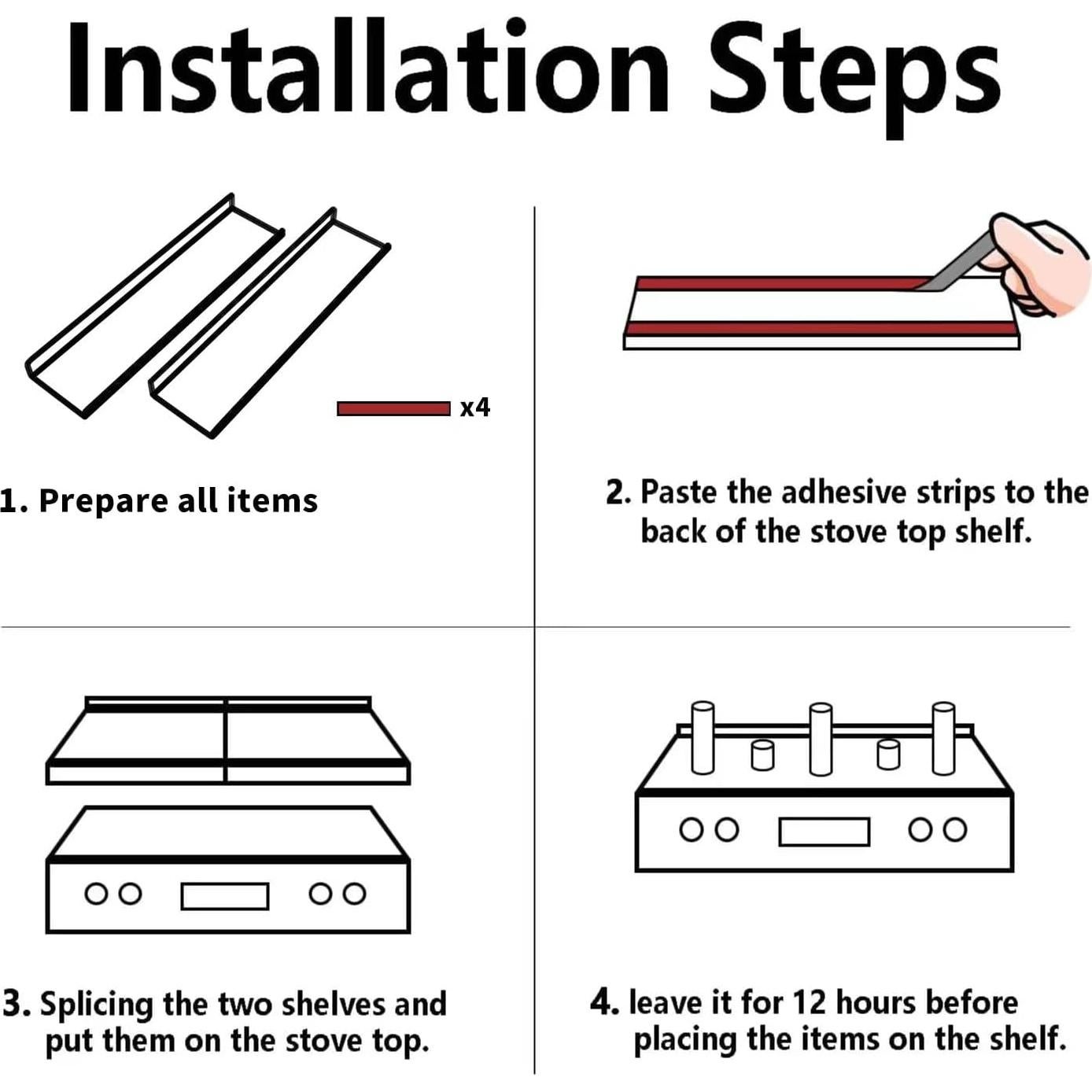 Installation Steps

x4

1. Prepare all items

2. Paste the adhesive strips to the back of the stove top shelf.

3. Splicing the two shelves and put them on the stove top.

4. leave it for 12 hours before placing the items on the shelf.