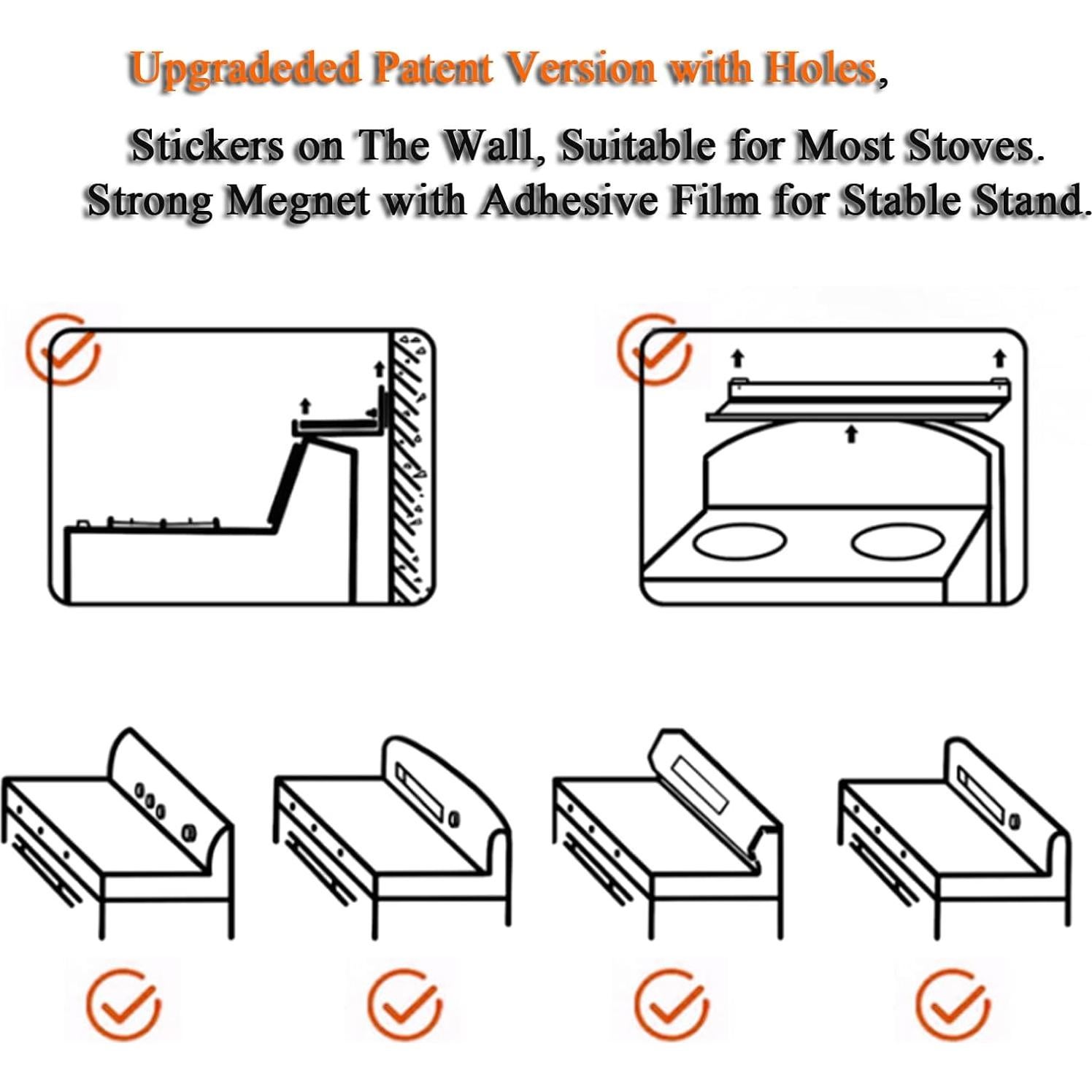 Upgradeded Patent Version with Holes,

Stickers on The Wall, Suitable for Most Stoves.
Strong Megnet with Adhesive Film for Stable Stand.