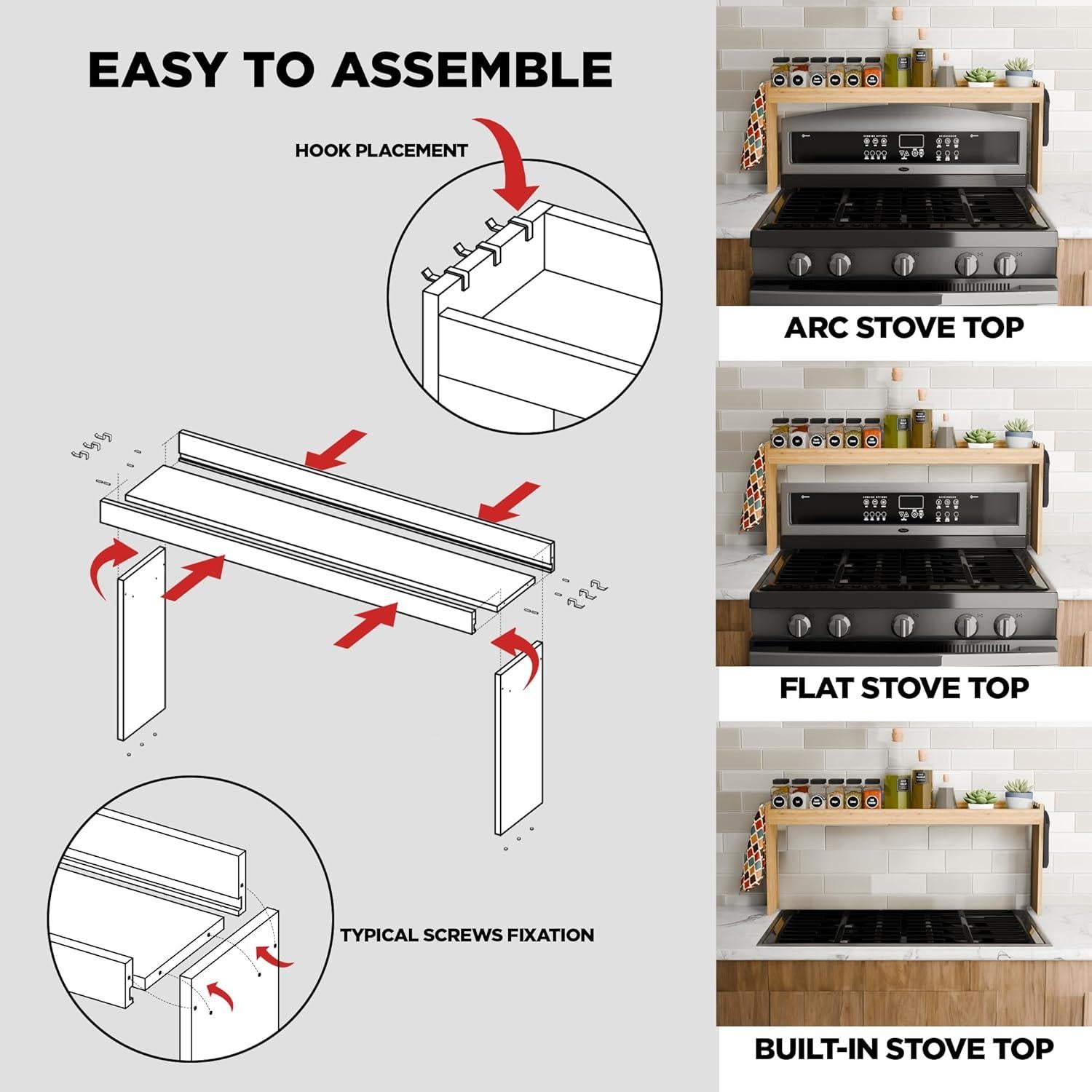 EASY TO ASSEMBLE

HOOK PLACEMENT

TYPICAL SCREWS FIXATION

ARC STOVE TOP

FLAT STOVE TOP

BUILT-IN STOVE TOP