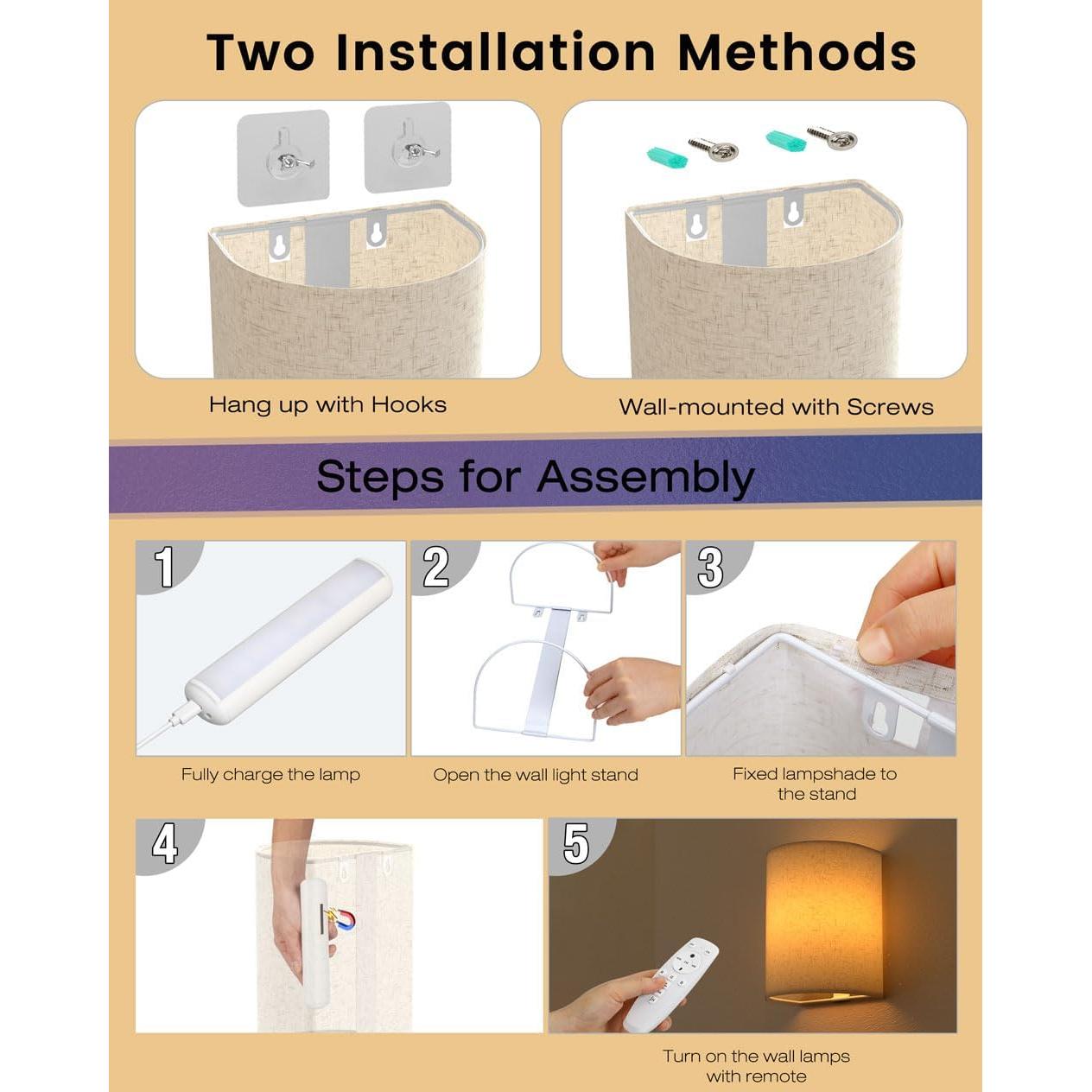 Two Installation Methods

Hang up with Hooks

Wall-mounted with Screws

Steps for Assembly

1

Fully charge the lamp

2

Open the wall light stand

3

Fixed lampshade to the stand

4

5

Turn on the wall lamps with remote