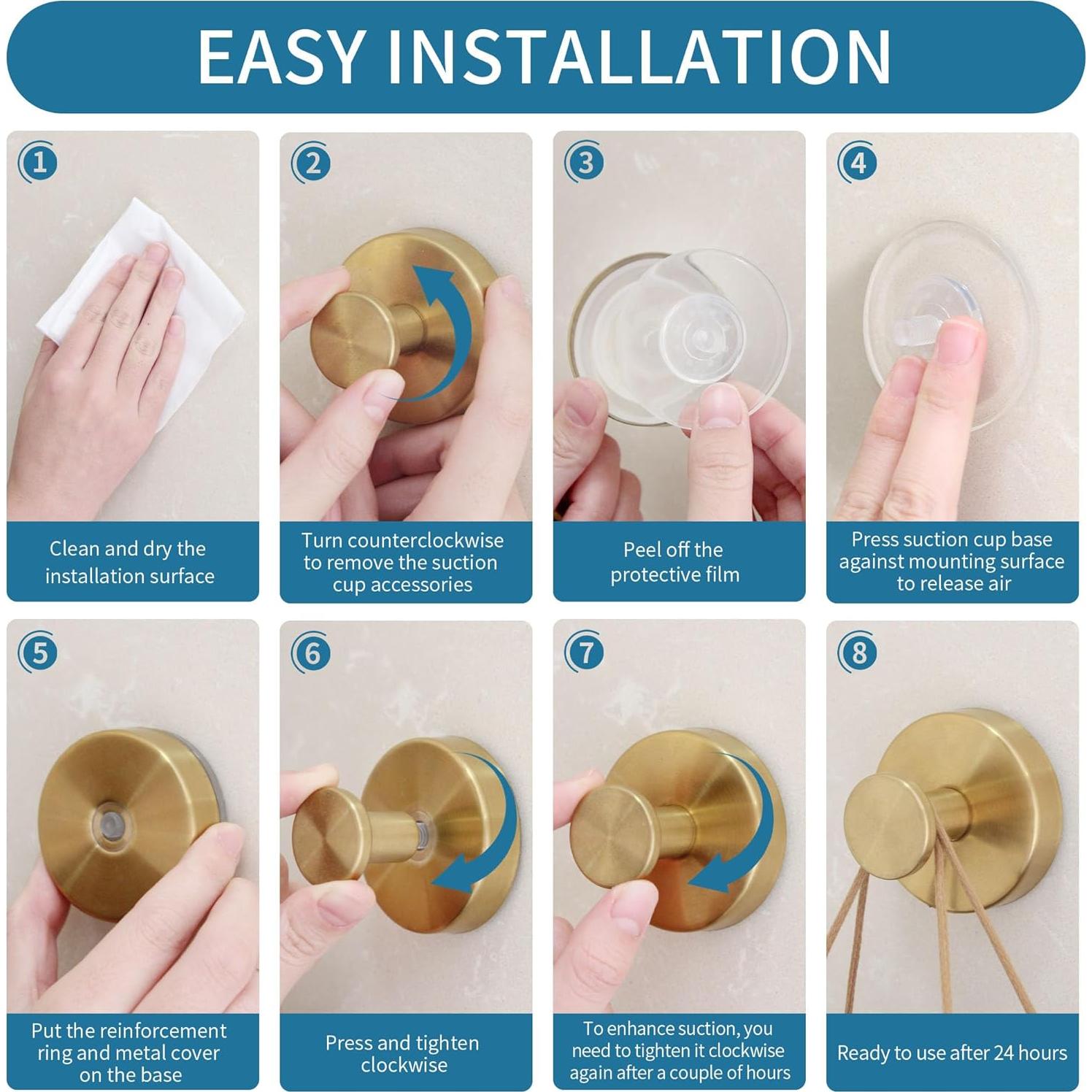 EASY INSTALLATION

1
Clean and dry the installation surface

2
Turn counterclockwise to remove the suction cup accessories

3
Peel off the protective film

4
Press suction cup base against mounting surface to release air

5
Put the reinforcement ring and metal cover on the base

6
Press and tighten clockwise

7
To enhance suction, you need to tighten it clockwise again after a couple of hours

8
Ready to use after 24 hours